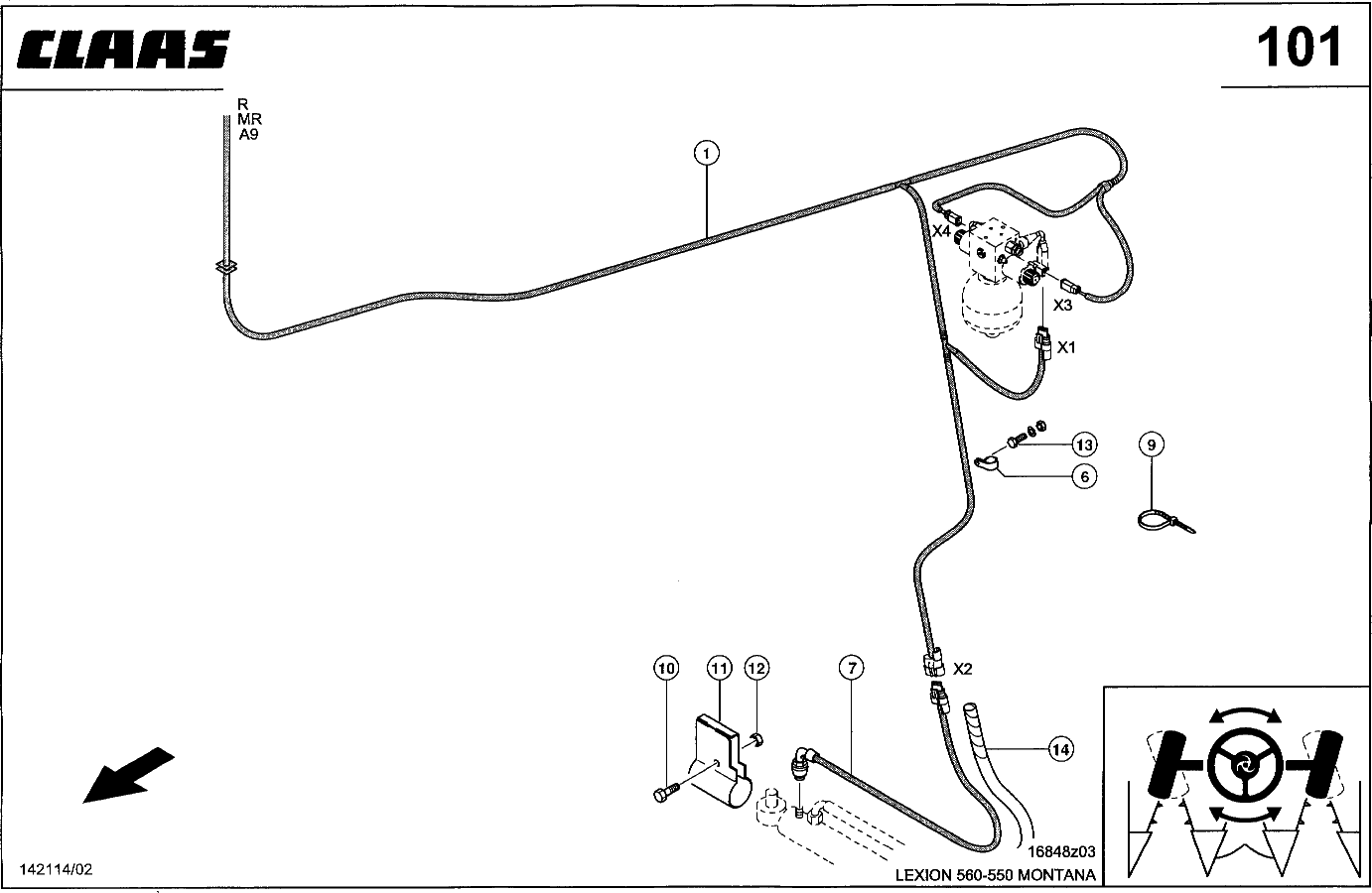 CLAAS

101

R
MR
A9

1

X4

X3

X1

13

6

9

X2

10

11

12

7

14

16848z03

LEXION 560-550 MONTANA

142114/02