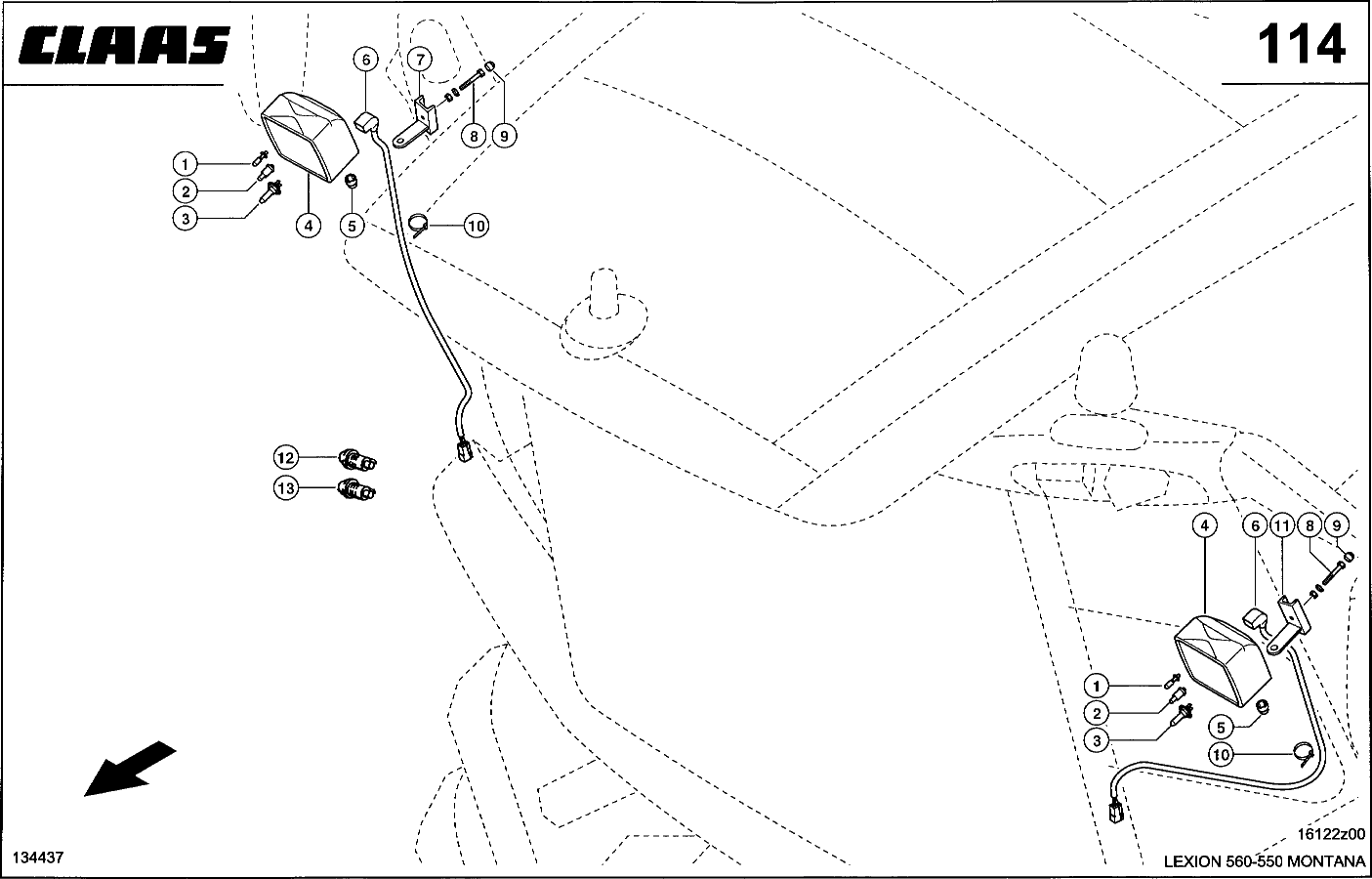 CLAAS

114

6
7
8
9
1
2
3
4
5
10
12
13

4
6
11
8
9
1
2
3
5
10

134437

16122z00
LEXION 560-550 MONTANA