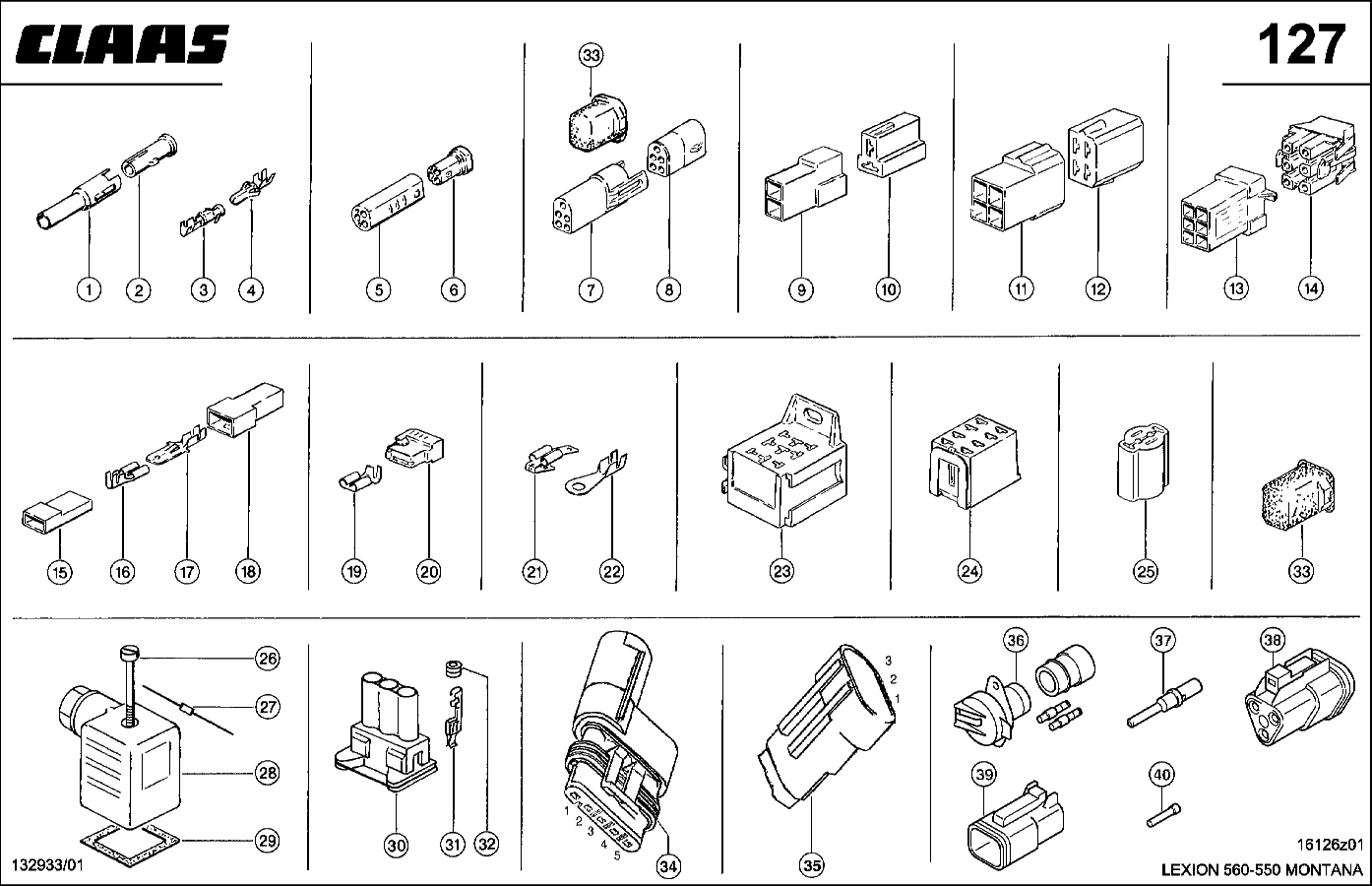 CLAAS

127

33

1 2 3 4 5 6 7 8 9 10 11 12 13 14

15 16 17 18 19 20 21 22 23 24 25 33

26 27 28 29 30 31 32

1 2 3 4 5

34

3 2 1

35 36 37 38 39 40

132933/01

16126z01

LEXION 560-550 MONTANA