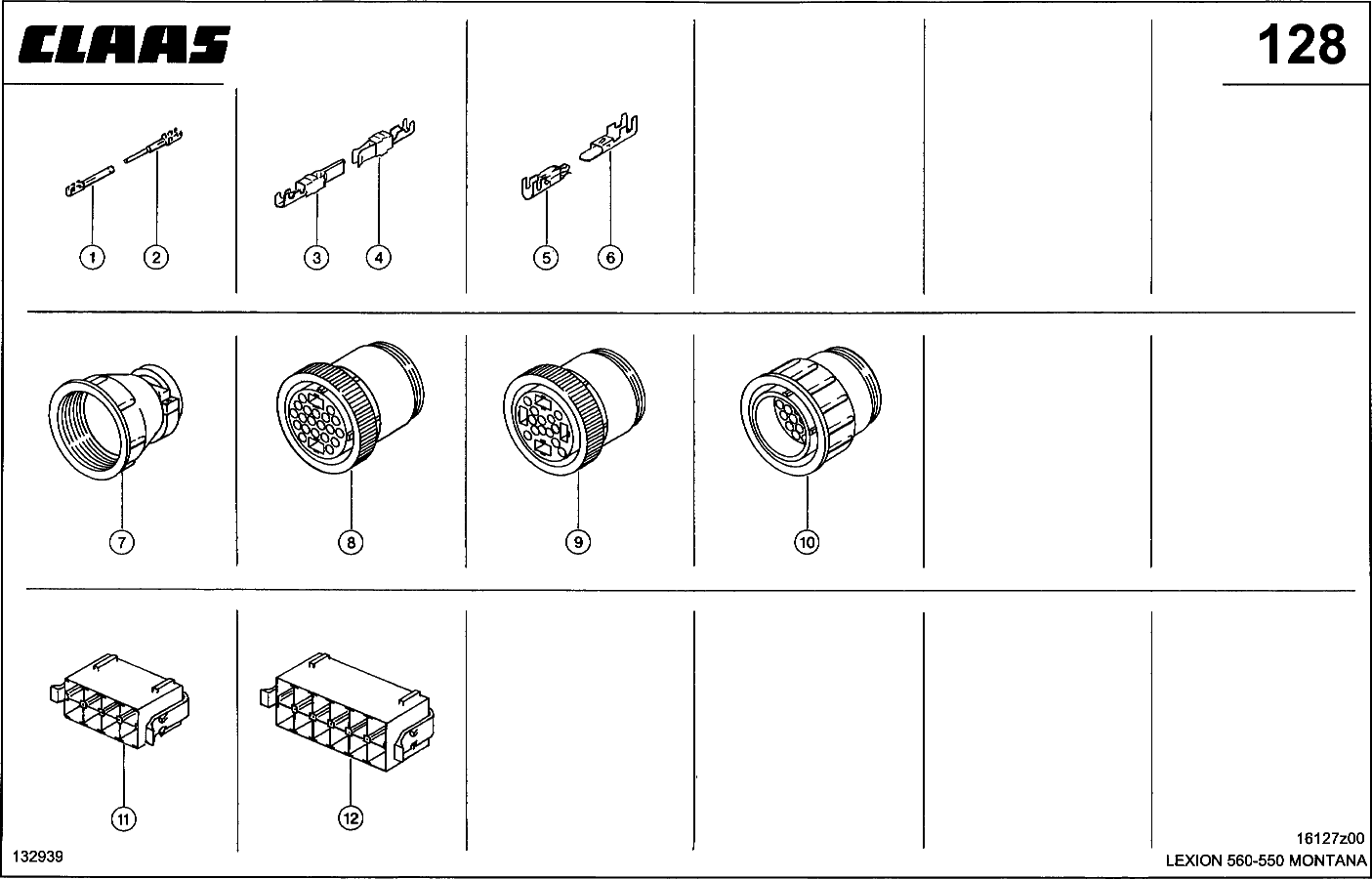 CLAAS

128

1
2
3
4
5
6

7
8
9
10

11
12

132939

16127z00
LEXION 560-550 MONTANA