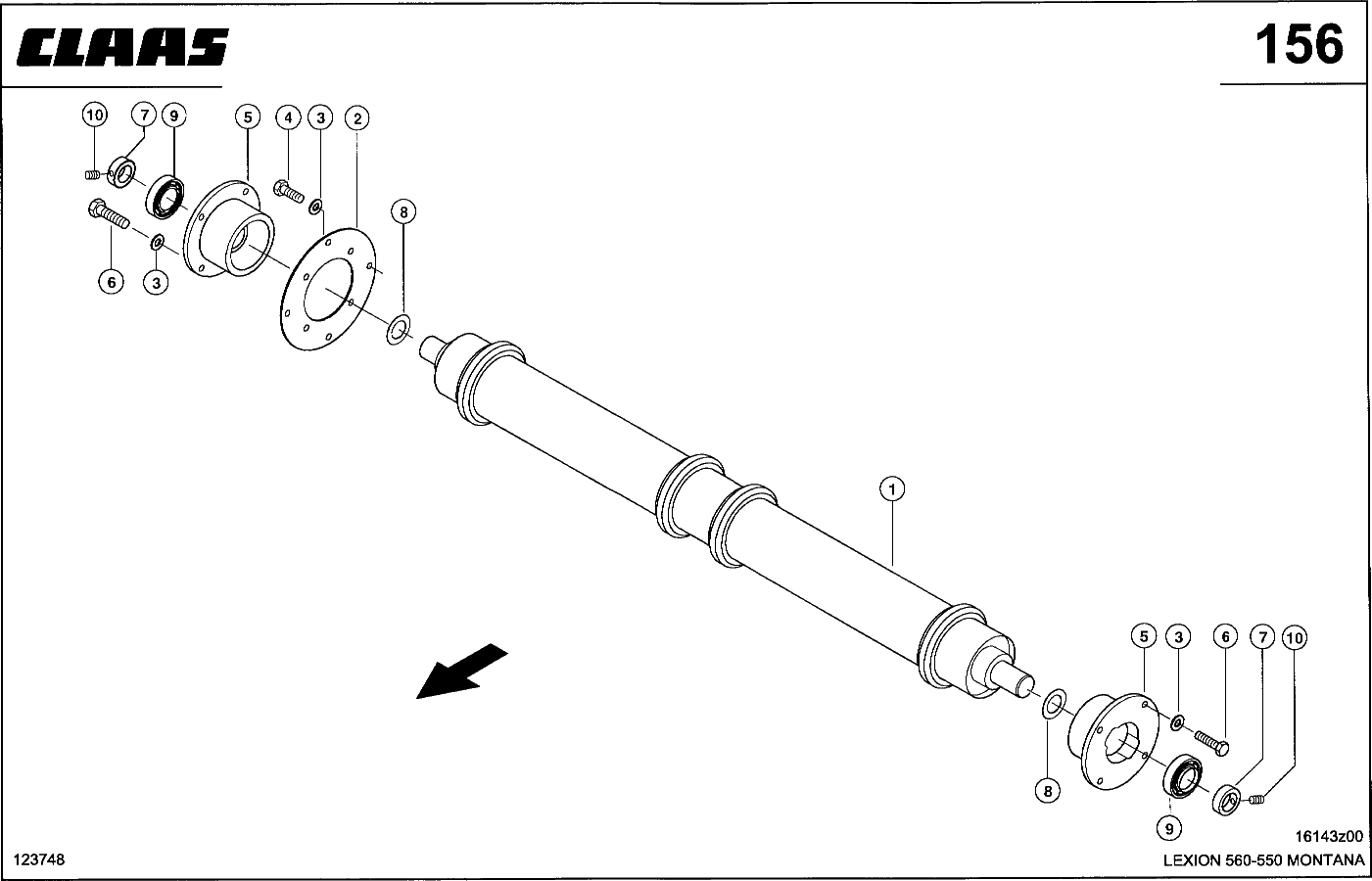 CLAAS

156

10 7 9 5 4 3 2

8

6 3

1

5 3 6 7 10

8

9

16143z00

123748

LEXION 560-550 MONTANA