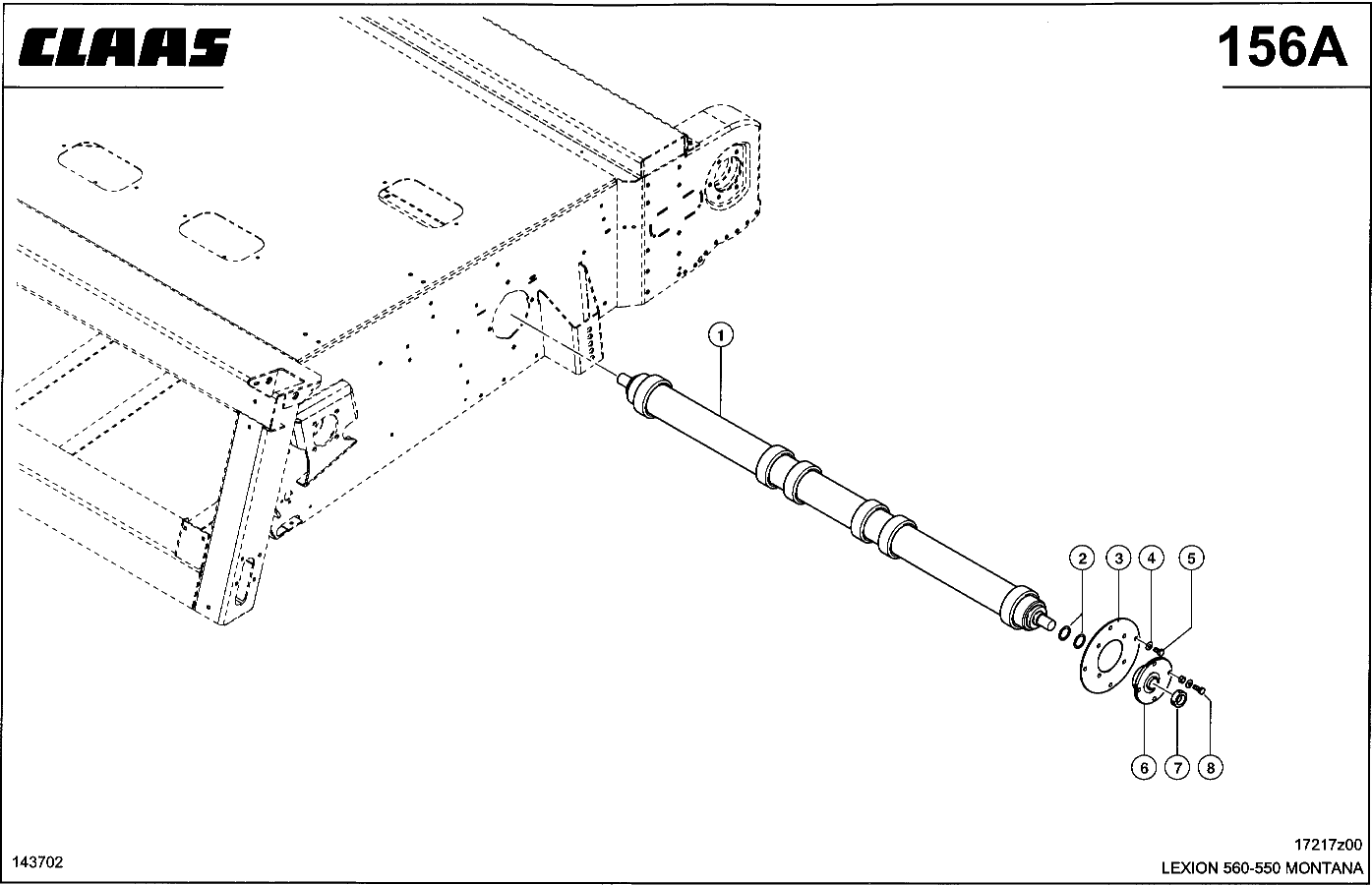 CLAAS

156A

1

2

3

4

5

6

7

8

143702

17217z00
LEXION 560-550 MONTANA