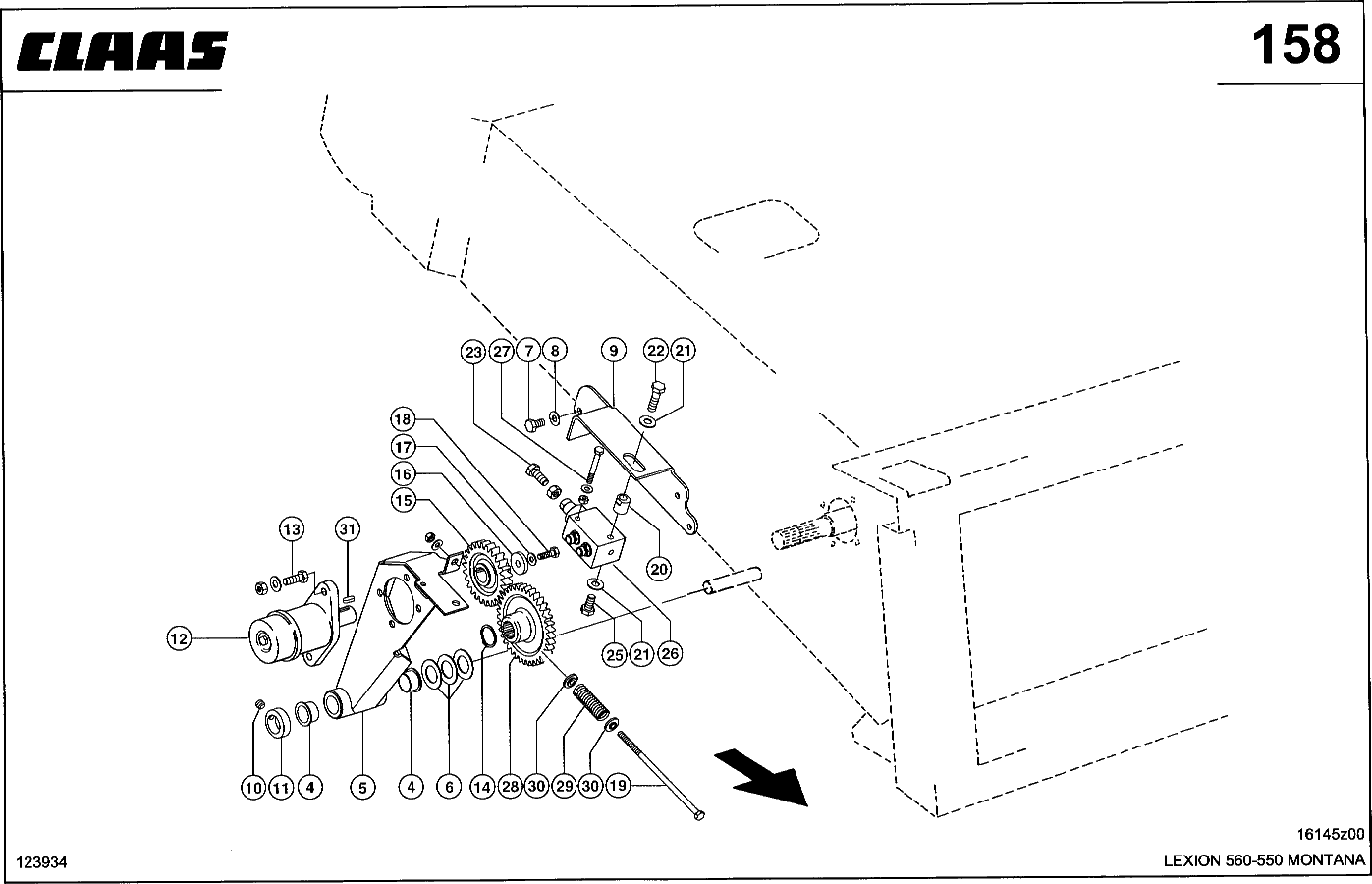 CLAAS

158

23 27 7 8 9 22 21

18

17

16

15

13 31

12

20

25 21 26

10 11 4 5 4 6 14 28 30 29 30 19

16145z00

123934

LEXION 560-550 MONTANA