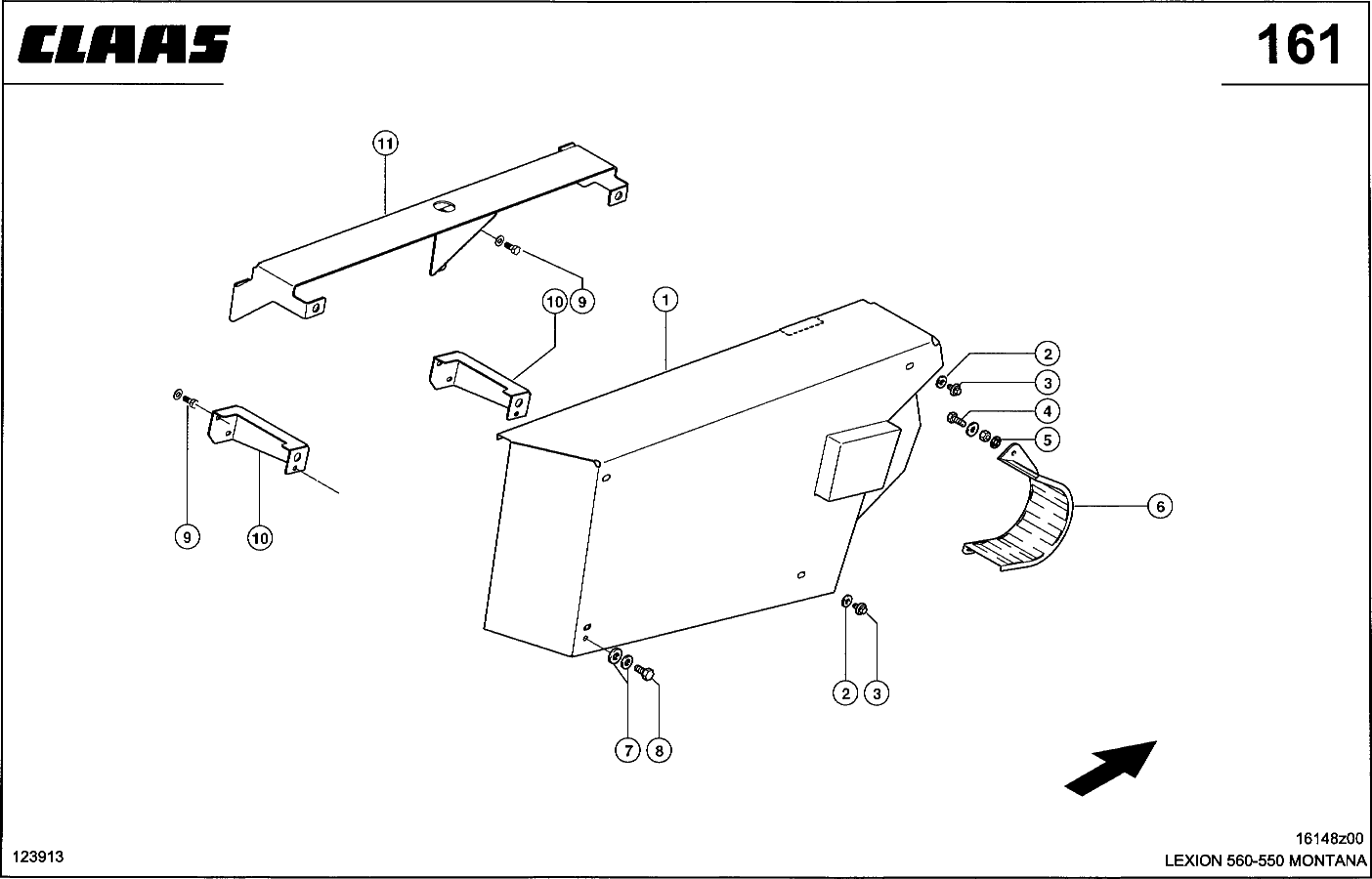 CLAAS

161

11

10 9

1

2
3
4
5

6

9 10

2 3

7 8

123913

16148z00
LEXION 560-550 MONTANA