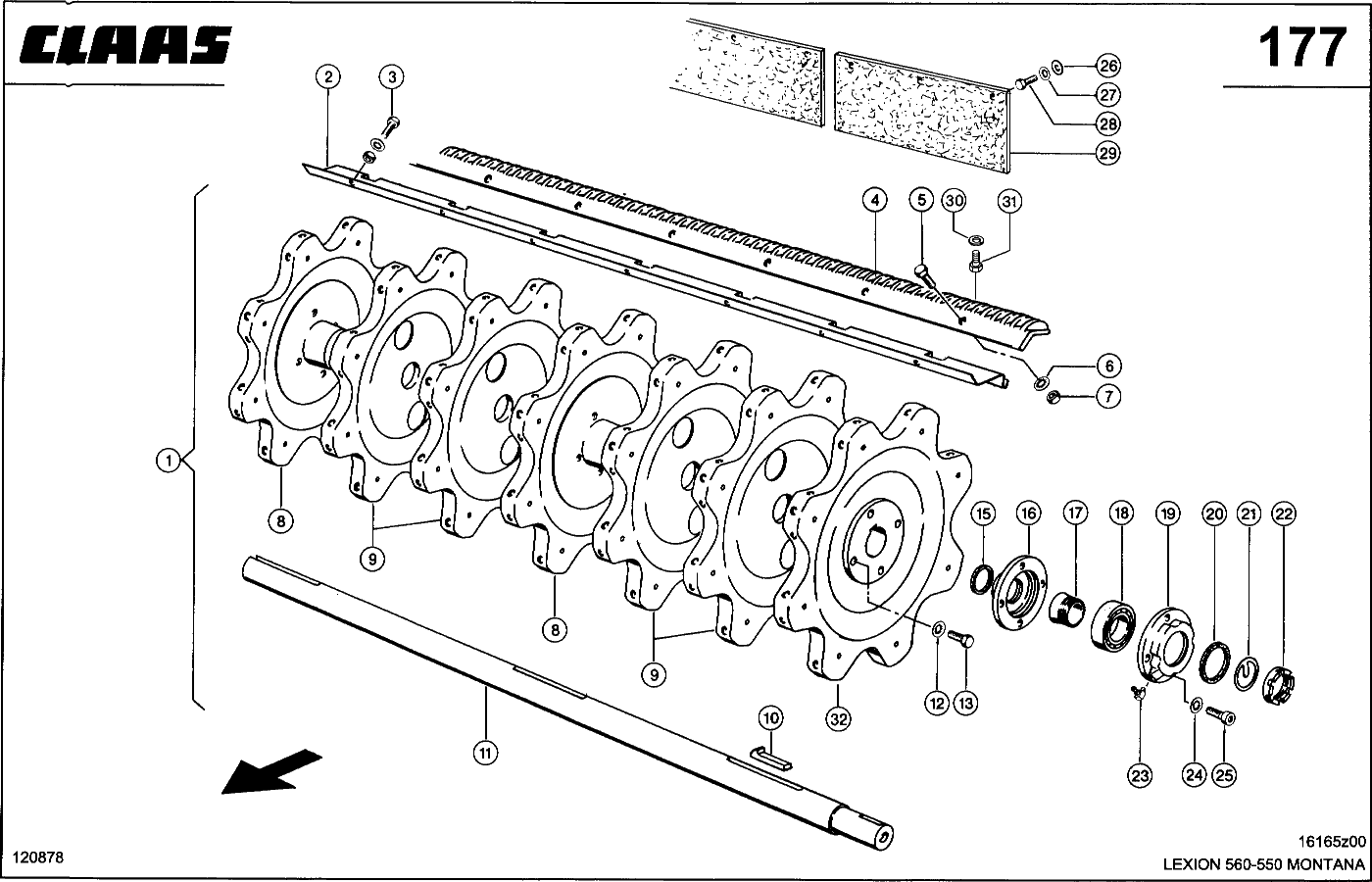 CLAAS

177

2
3
26
27
28
29
4
5
30
31
6
7
1
8
9
8
9
15
16
17
18
19
20
21
22
12
13
32
10
11
23
24
25

120878

16165z00
LEXION 560-550 MONTANA