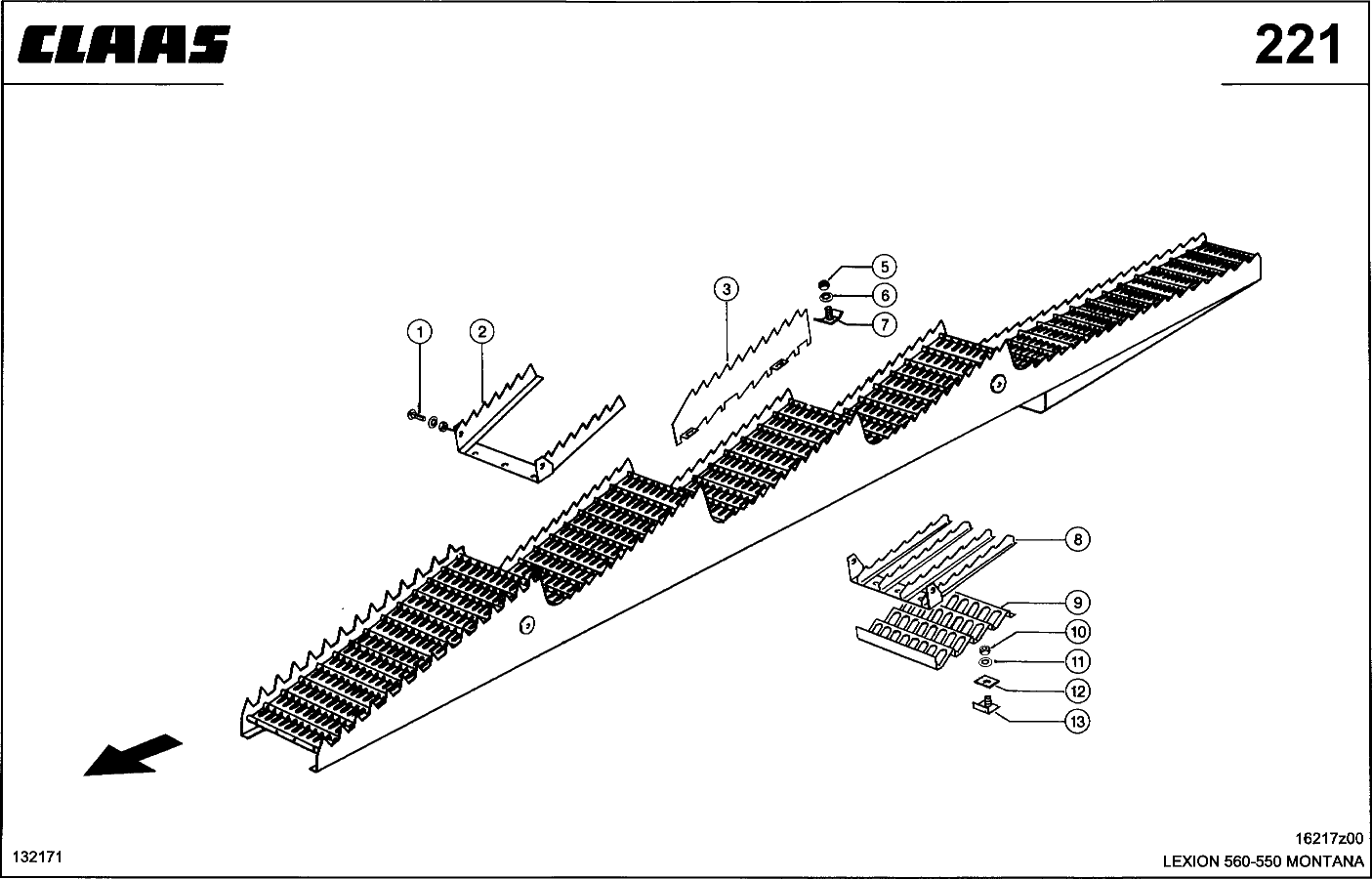 CLAAS

221

1
2
3
5
6
7
8
9
10
11
12
13

132171

16217z00
LEXION 560-550 MONTANA