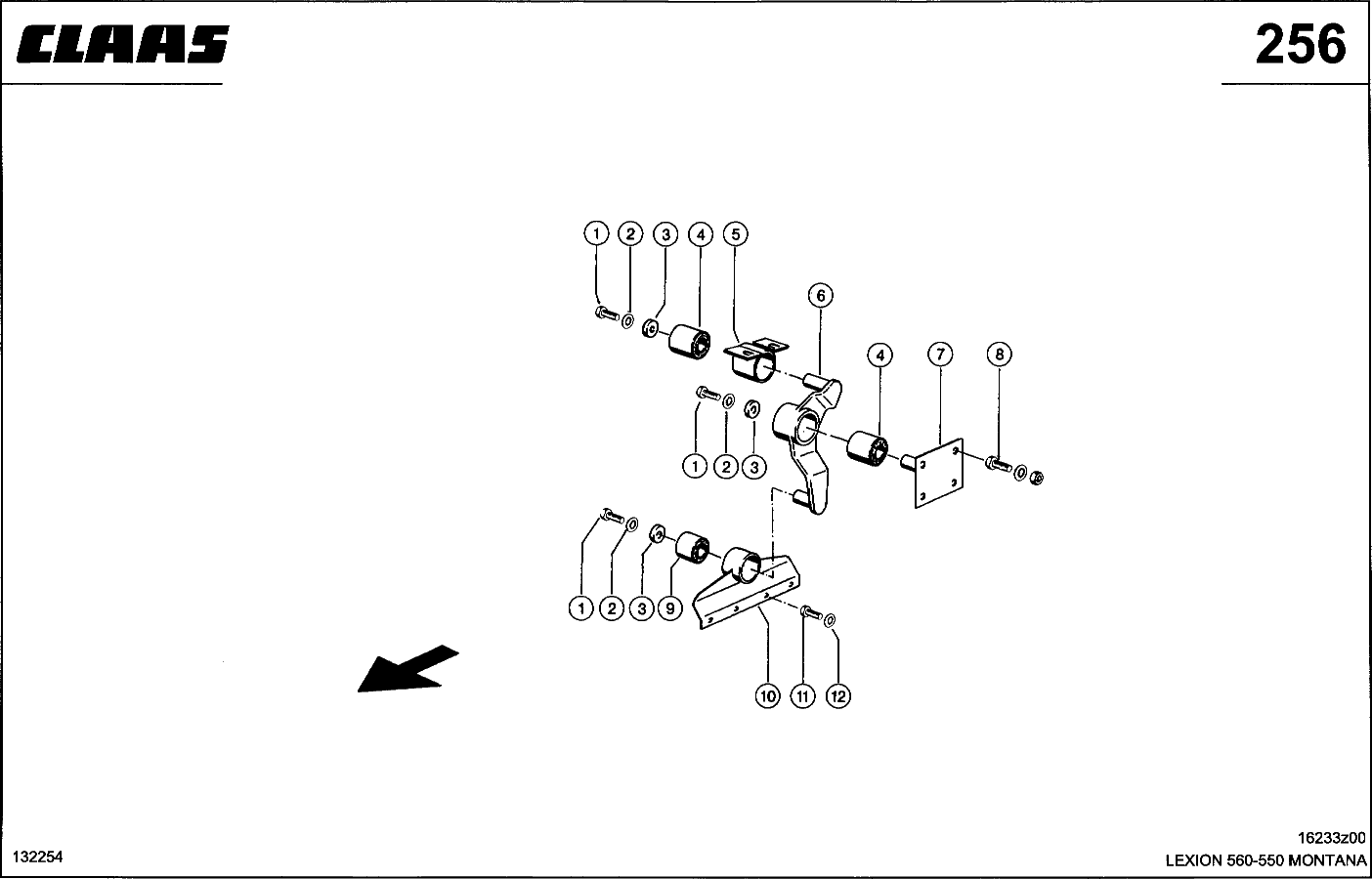 CLAAS

256

1 2 3 4 5

6

4 7 8

1 2 3

1 2 3 9

10 11 12

132254

16233z00
LEXION 560-550 MONTANA