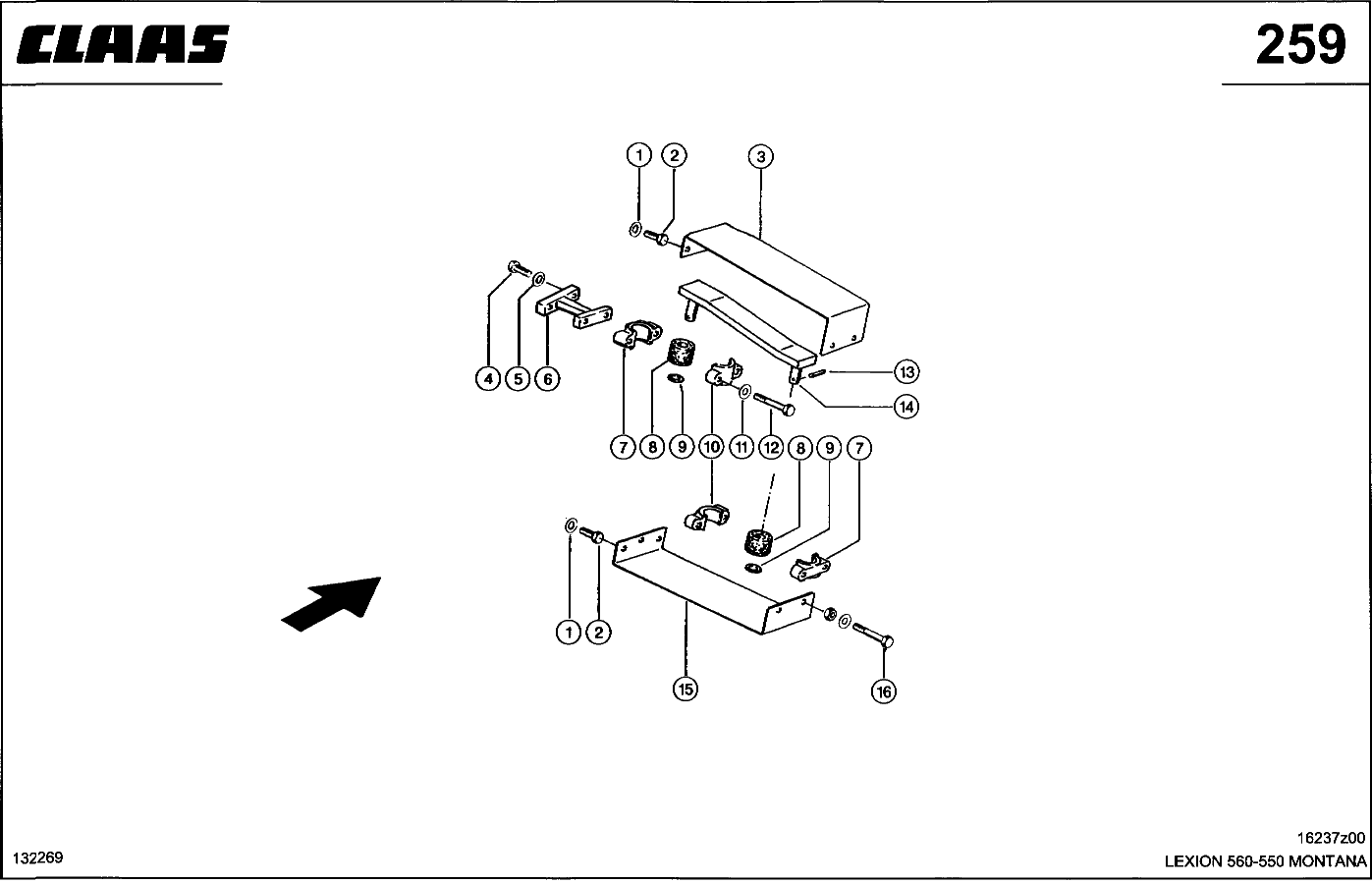 CLAAS

259

1 2 3

4 5 6

13

14

7 8 9 10 11 12 8 9 7

1 2

15

16

132269

16237z00

LEXION 560-550 MONTANA