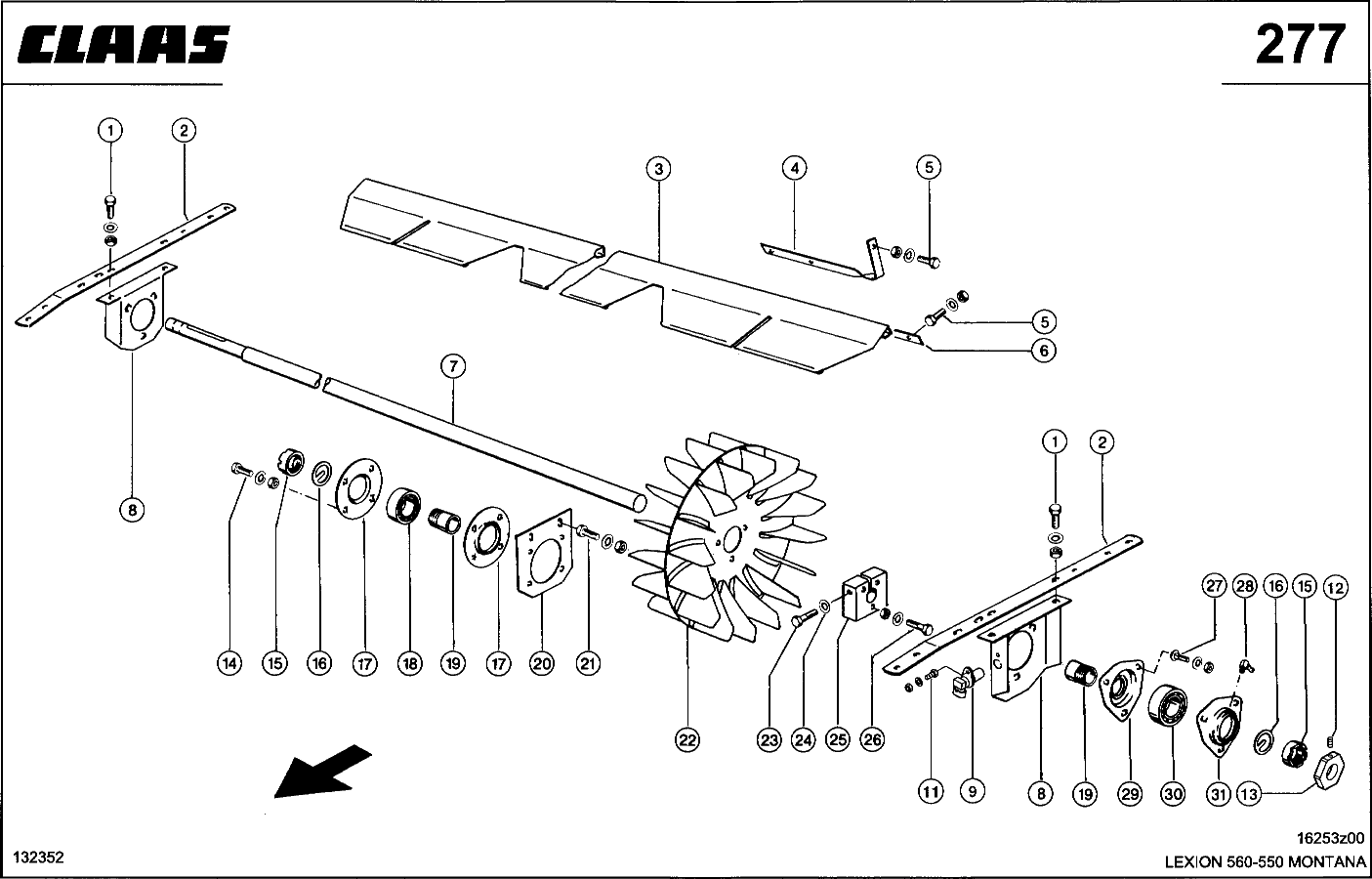 CLAAS

277

1
2
3
4
5
5
6
7
8
1
2
14
15
16
17
18
19
17
20
21
22
23
24
25
26
27
28
16
15
12
11
9
8
19
29
30
31
13

132352

16253z00
LEXION 560-550 MONTANA