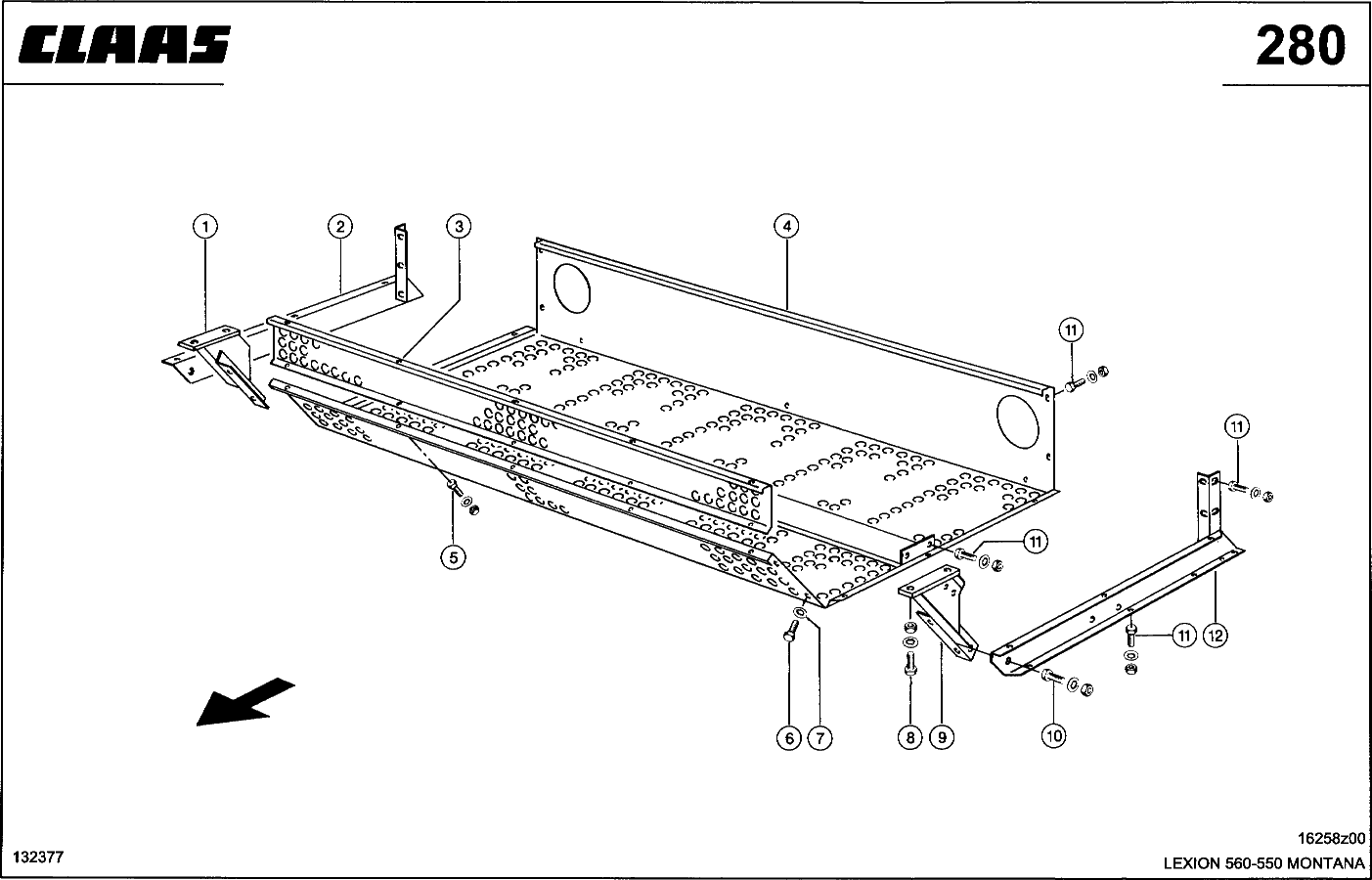 CLAAS

280

1
2
3
4
11
11
5
11
11
12
6
7
8
9
10

132377

16258z00
LEXION 560-550 MONTANA