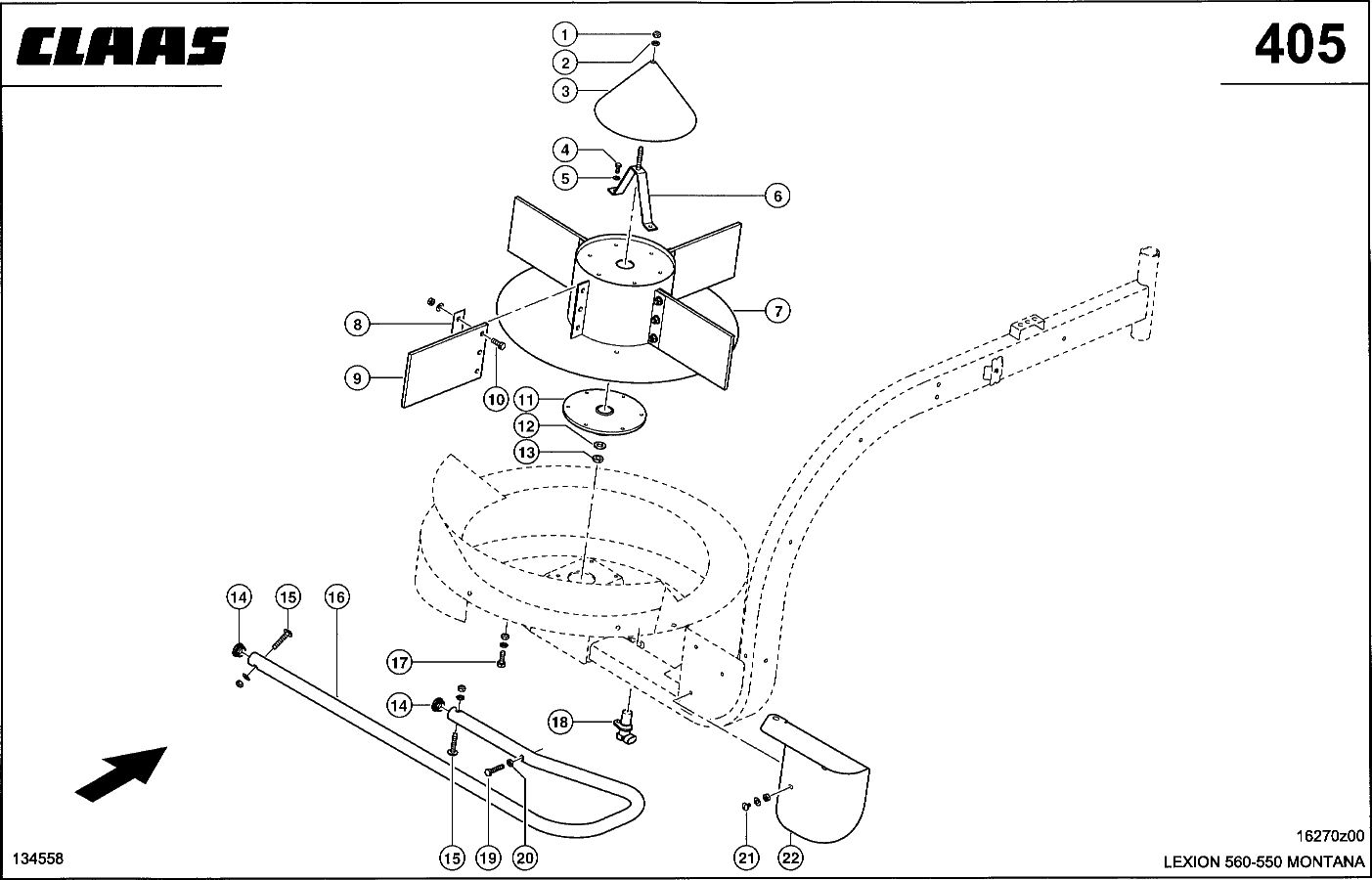 CLAAS

405

1
2
3
4
5
6
7
8
9
10
11
12
13
14
15
16
17
14
18
15
19
20
21
22

134558

16270z00
LEXION 560-550 MONTANA