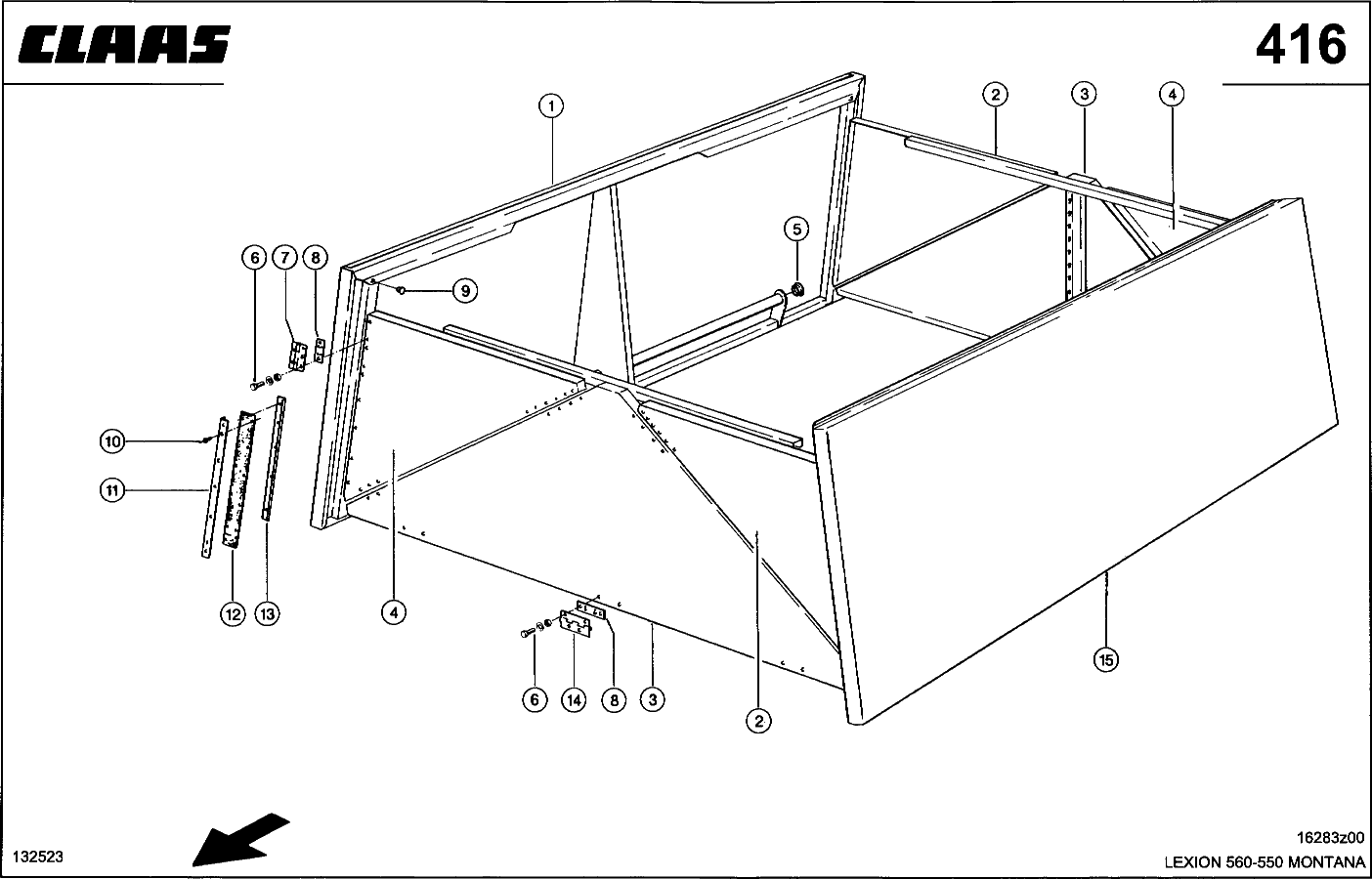 CLAAS

416

1
2
3
4
5
6
7
8
9
10
11
12
13
4
6
14
8
3
2
15

132523

16283z00
LEXION 560-550 MONTANA