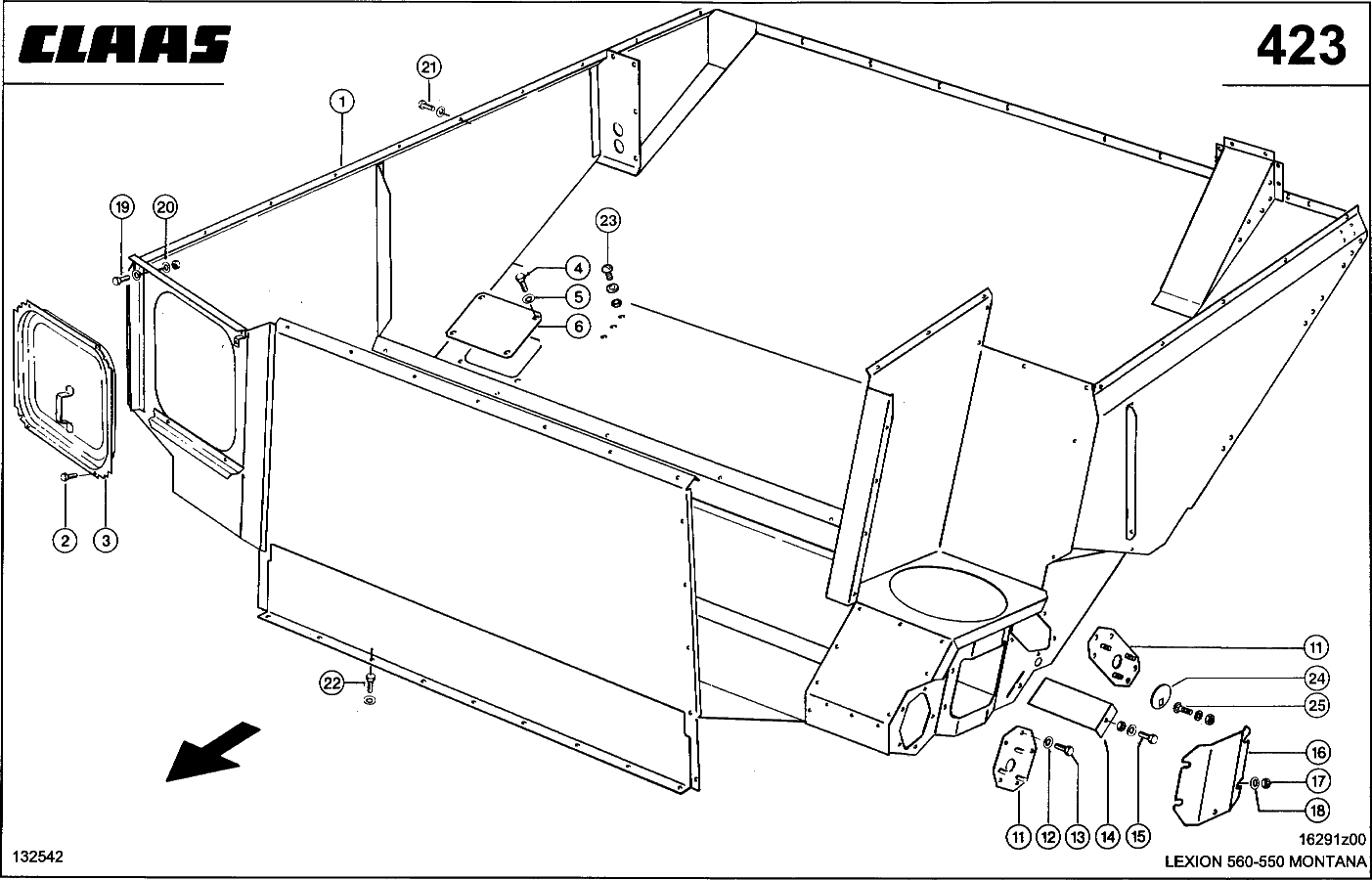 CLAAS

423

21
1
19
20
23
4
5
6
2
3
22
11
24
25
16
17
18
11
12
13
14
15

132542

16291z00
LEXION 560-550 MONTANA