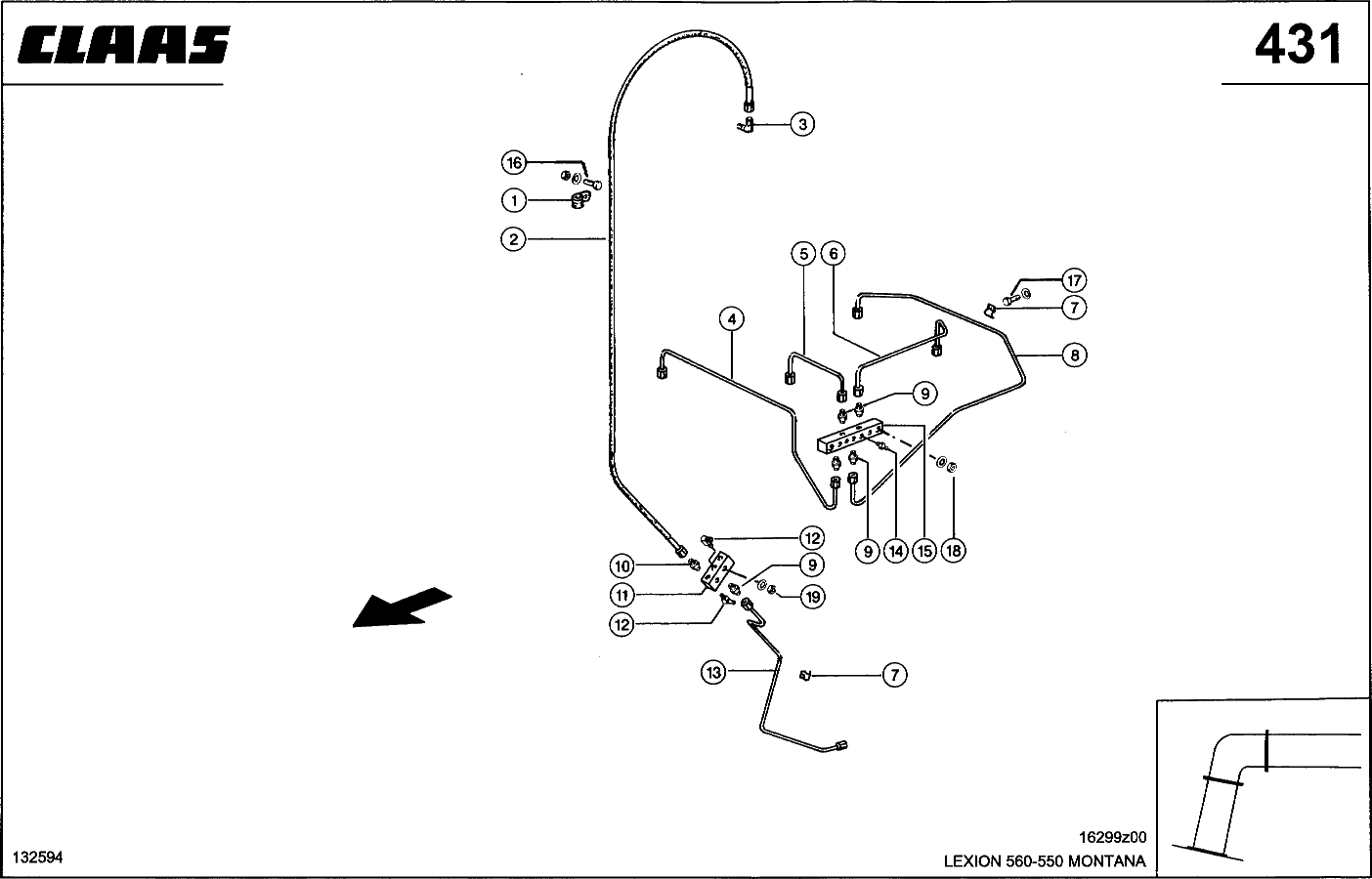 CLAAS

431

3

16

1

2

5

6

17

7

4

8

9

9

14

15

18

12

10

9

11

19

12

13

7

132594

16299z00

LEXION 560-550 MONTANA