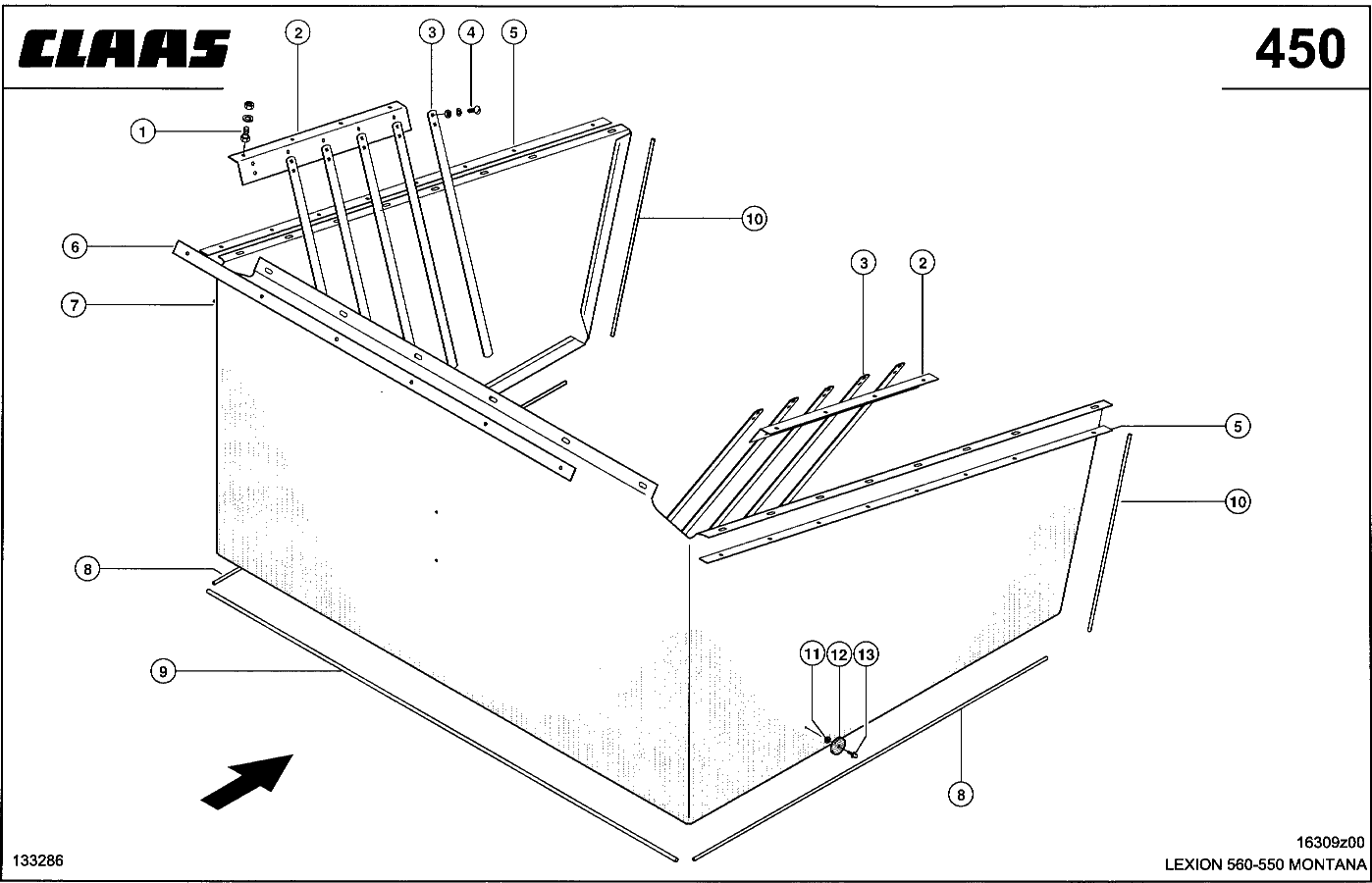 CLAAS

450

2
3
4
5
1
10
6
7
3
2
5
10
8
9
11
12
13
8

133286

16309z00
LEXION 560-550 MONTANA