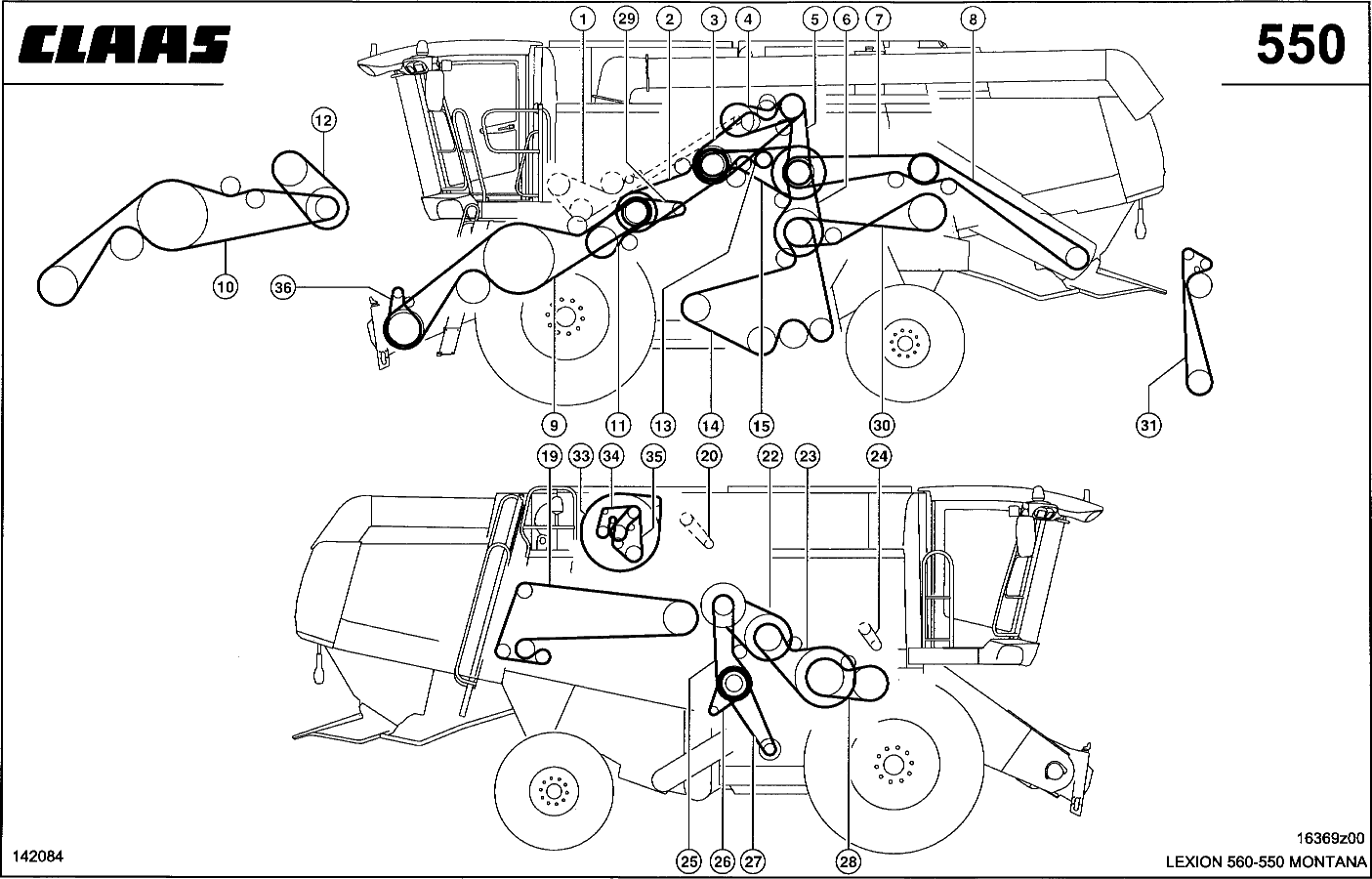 CLAAS

550

1 29 2 3 4 5 6 7 8

12

10

36

9 11 13 14 15 30 31

19 33 34 35 20 22 23 24

25 26 27 28

142084

16369z00

LEXION 560-550 MONTANA