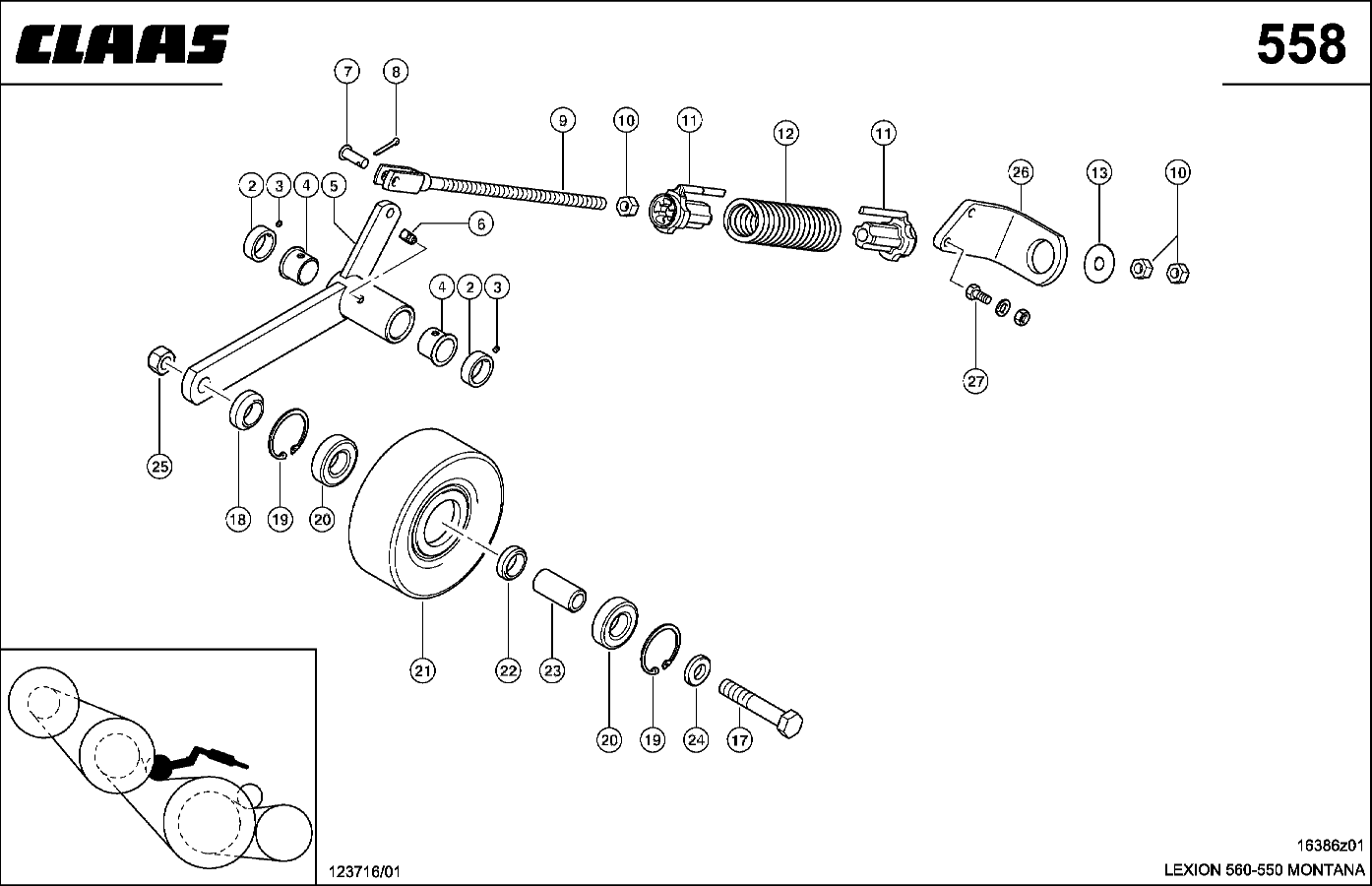 CLAAS

558

7 8
9 10 11 12 11
26 13 10
2 3 4 5
6
4 2 3
27
25
18 19 20
21 22 23
20 19 24 17

123716/01

16386z01
LEXION 560-550 MONTANA