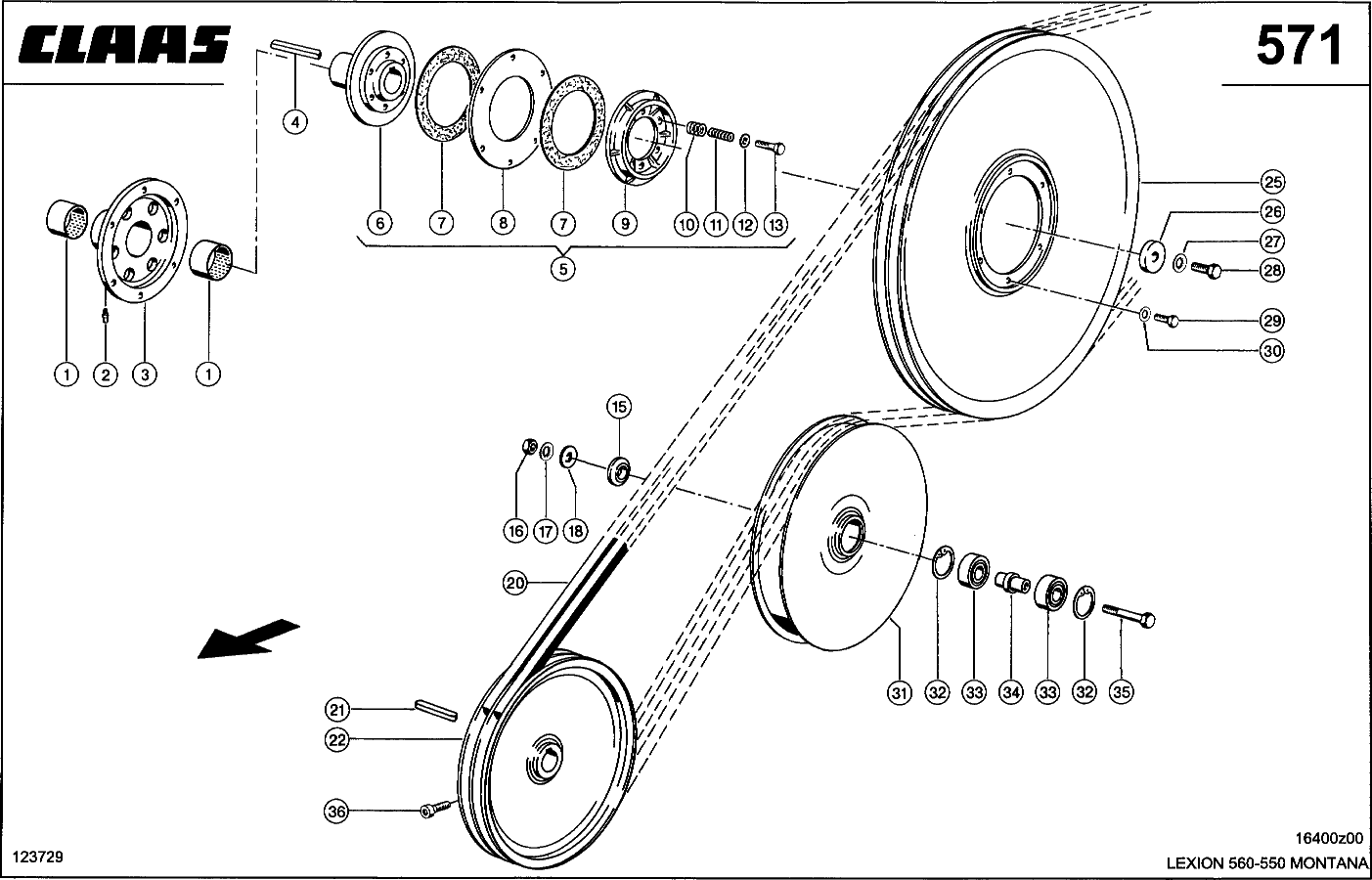 CLAAS

571

4

6 7 8 7 9 10 11 12 13

5

1 2 3 1

25
26
27
28
29
30

15

16 17 18

20

21
22

36

31 32 33 34 33 32 35

123729

16400z00
LEXION 560-550 MONTANA