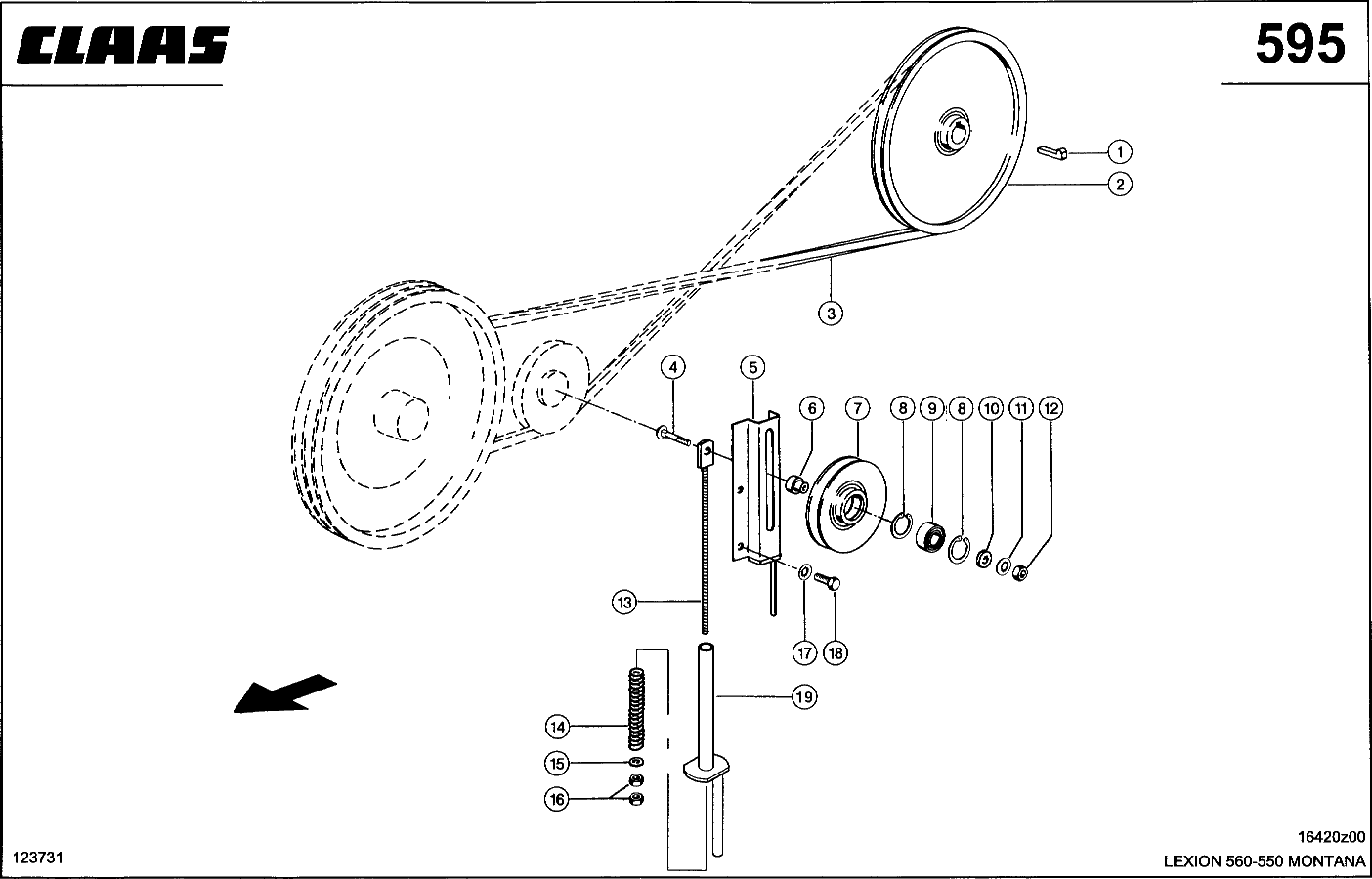 CLAAS

595

1
2
3
4
5
6
7
8
9
8
10
11
12
13
17
18
19
14
15
16

123731

16420z00
LEXION 560-550 MONTANA