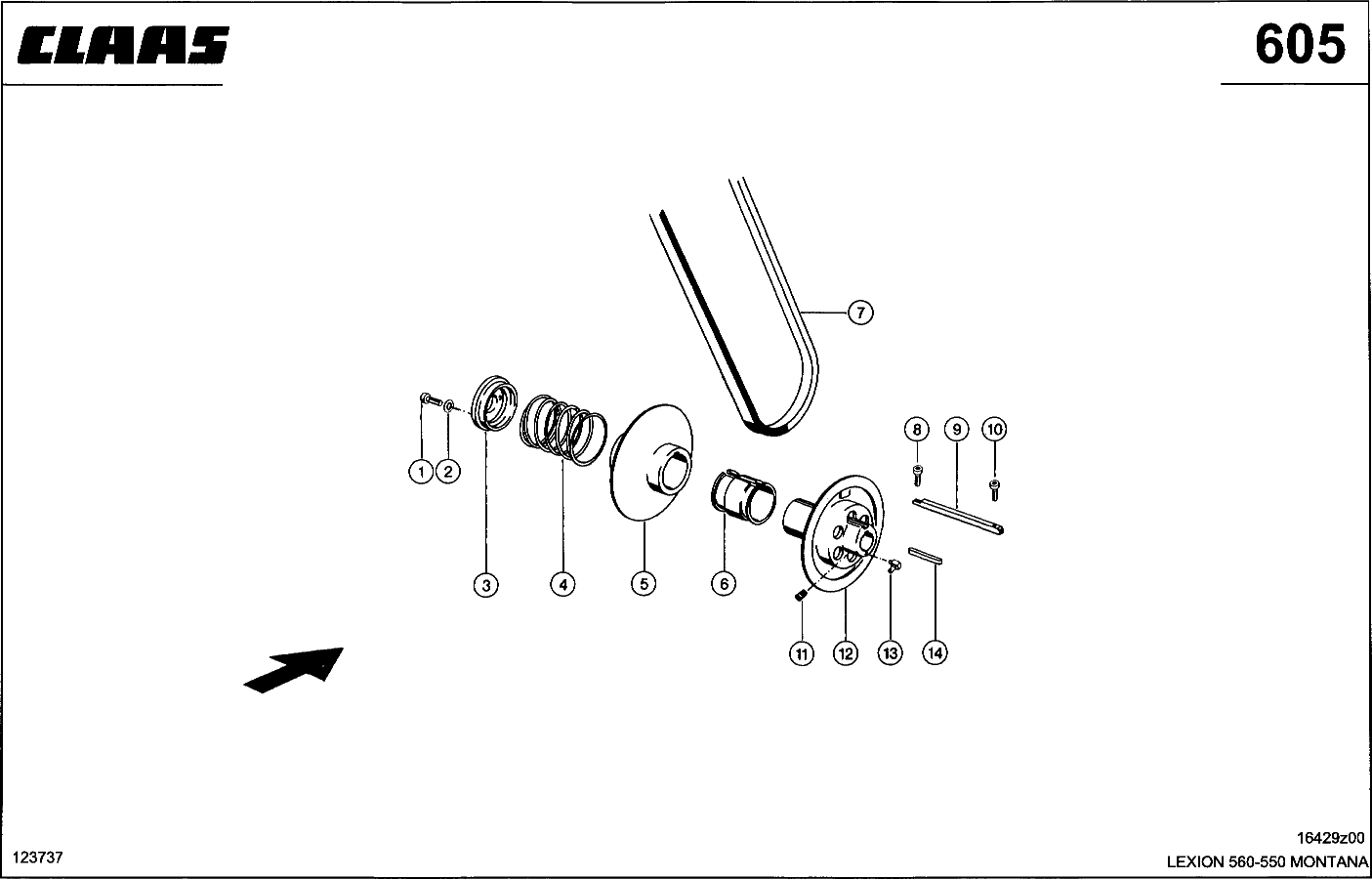 CLAAS

605

7

8
9
10

1
2

3
4
5
6

11
12
13
14

123737

16429z00
LEXION 560-550 MONTANA