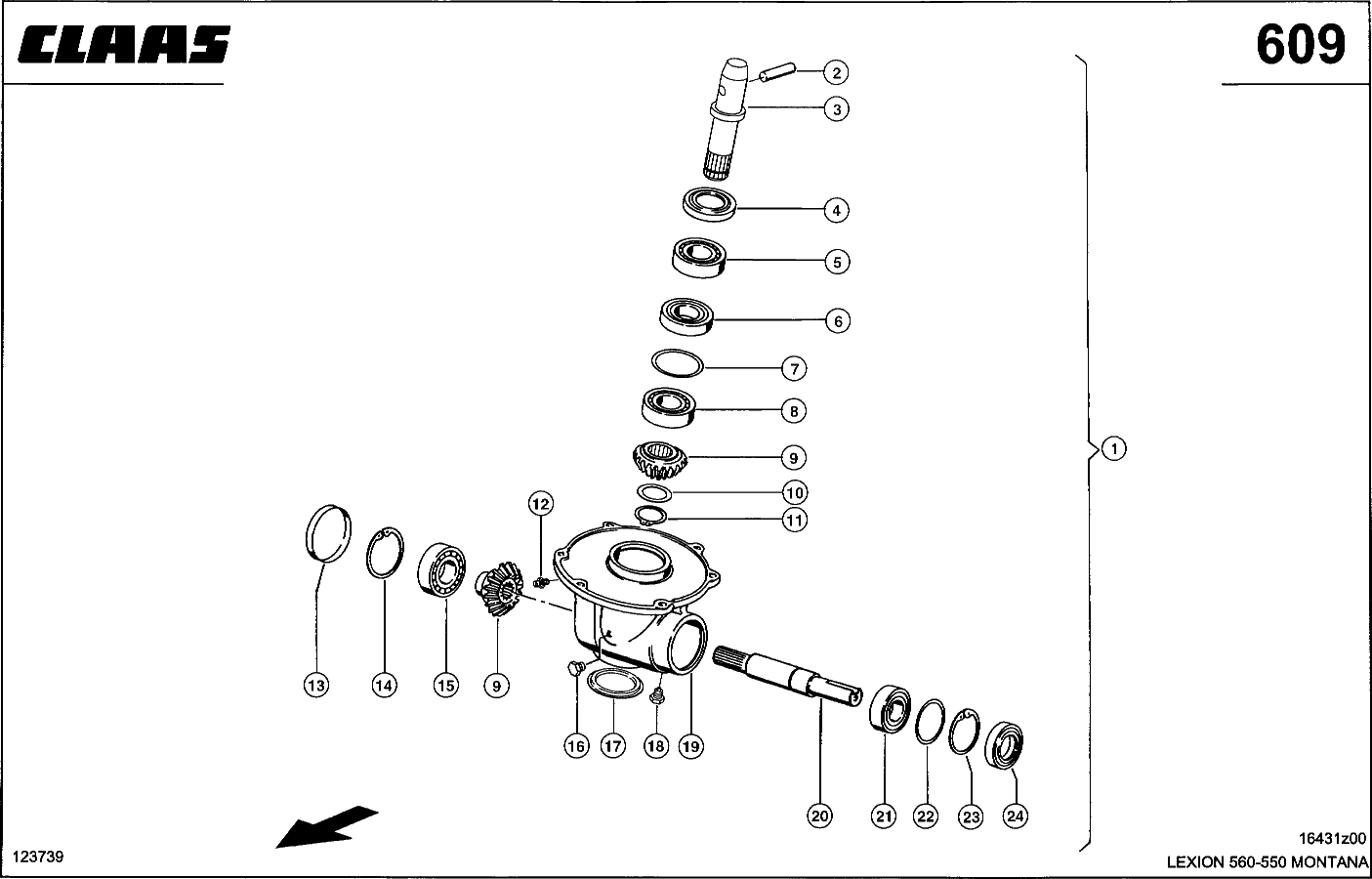 CLAAS

609

2
3
4
5
6
7
8
9
10
11
1
12
13
14
15
9
16
17
18
19
20
21
22
23
24

123739

16431z00
LEXION 560-550 MONTANA