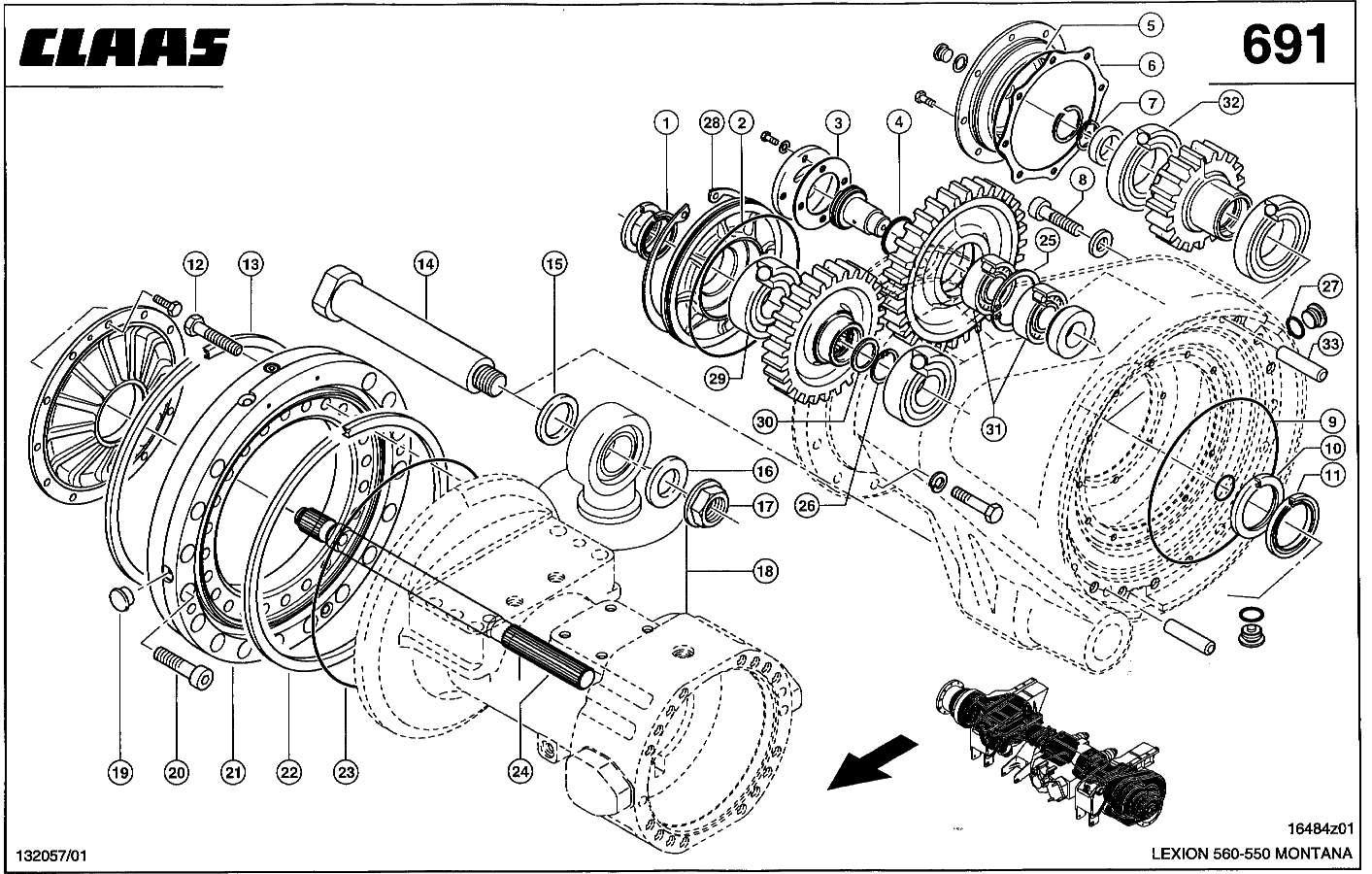 CLAAS

691

5
6
7
32
1
28
2
3
4
8
25
27
33
12
13
14
15
29
30
31
9
10
11
16
17
26
18
19
20
21
22
23
24

16484z01

132057/01

LEXION 560-550 MONTANA