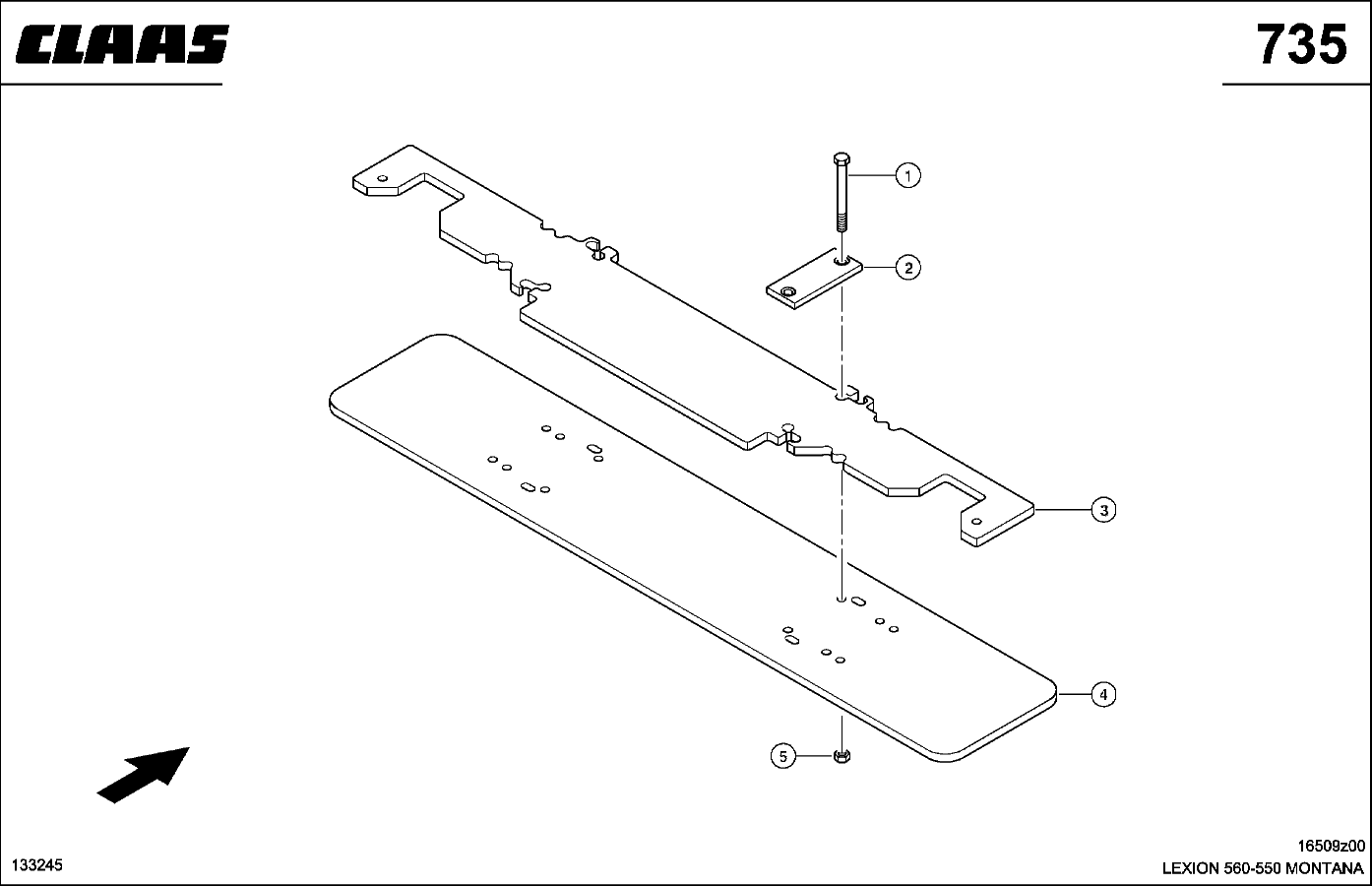 CLAAS

735

1

2

3

4

5

133245

16509z00
LEXION 560-550 MONTANA