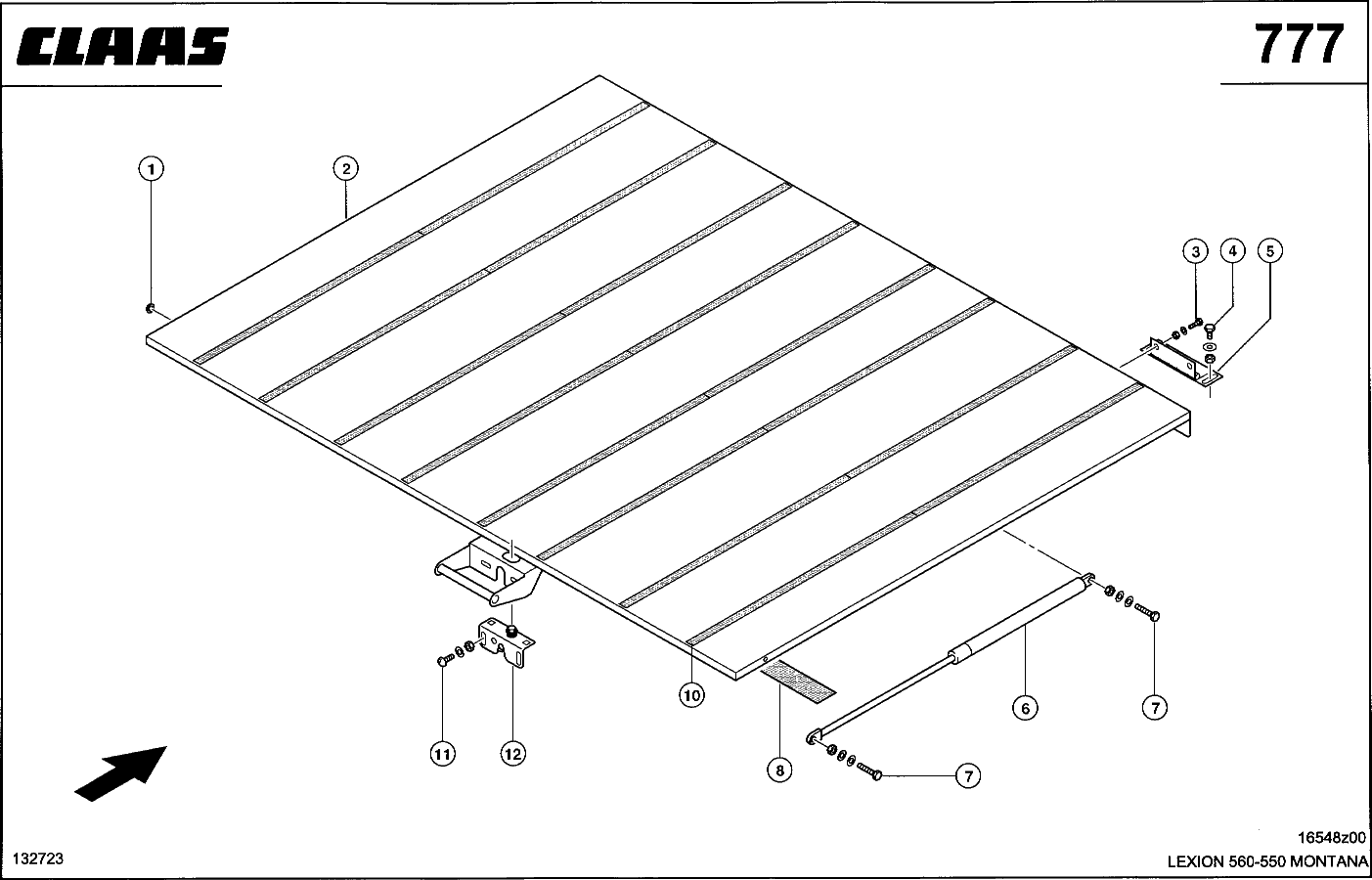 CLAAS

777

1
2
3
4
5
10
11
12
8
6
7
7

132723

16548z00
LEXION 560-550 MONTANA