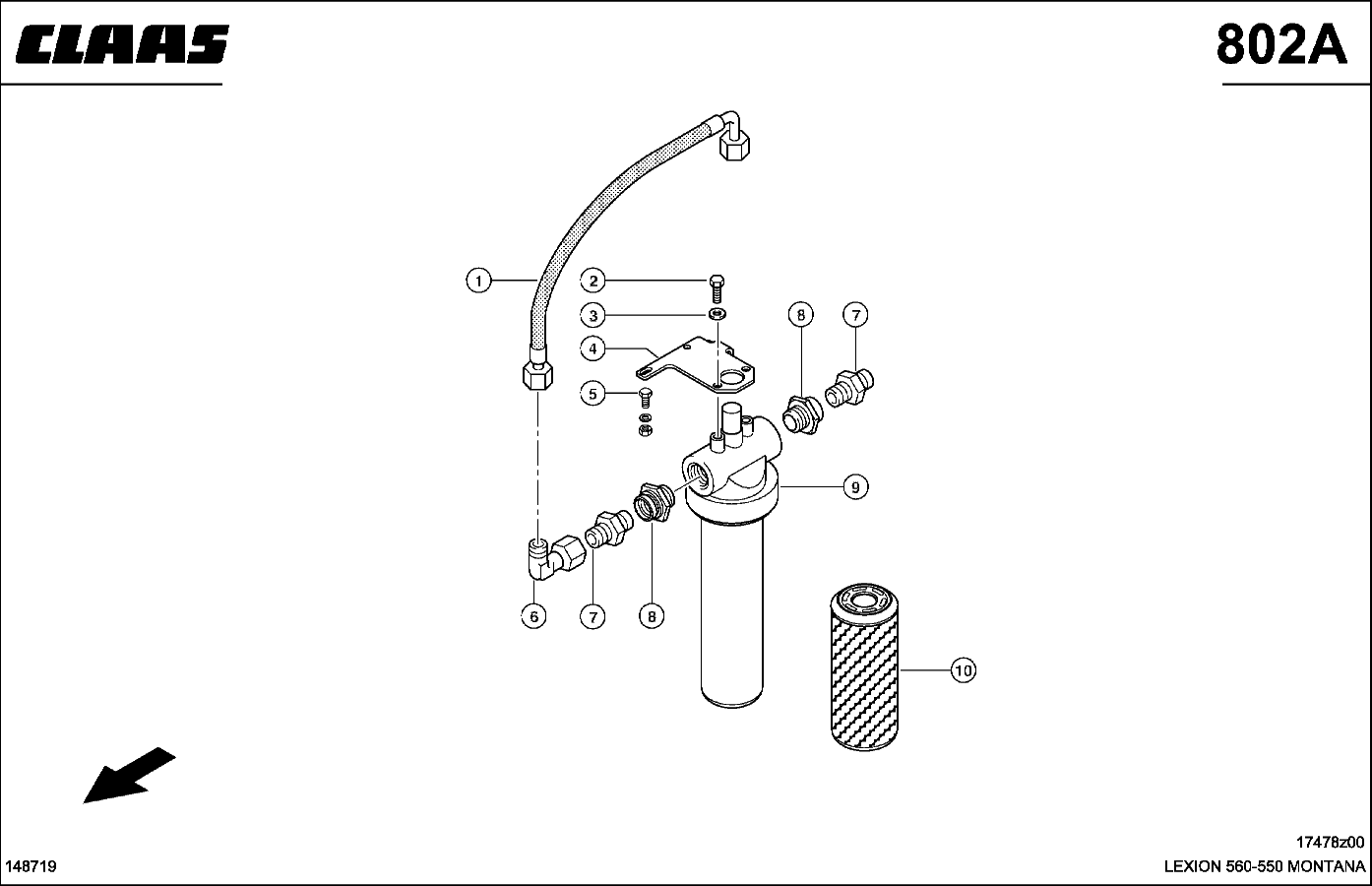 CLAAS

802A

1

2

3

4

5

8

7

9

6

7

8

10

17478z00

148719

LEXION 560-550 MONTANA