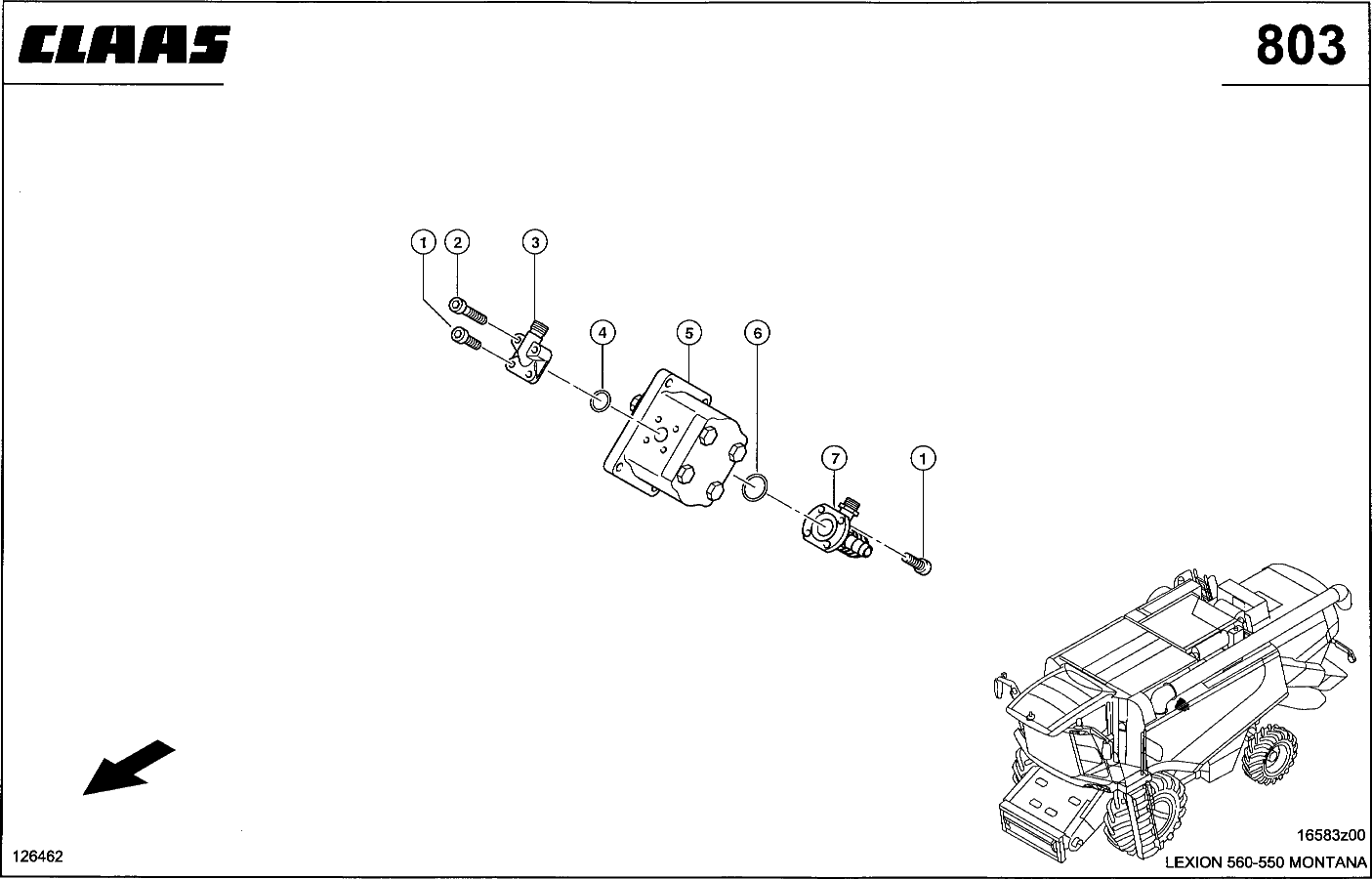 CLAAS

803

1
2
3
4
5
6
7
1

126462

16583z00

LEXION 560-550 MONTANA