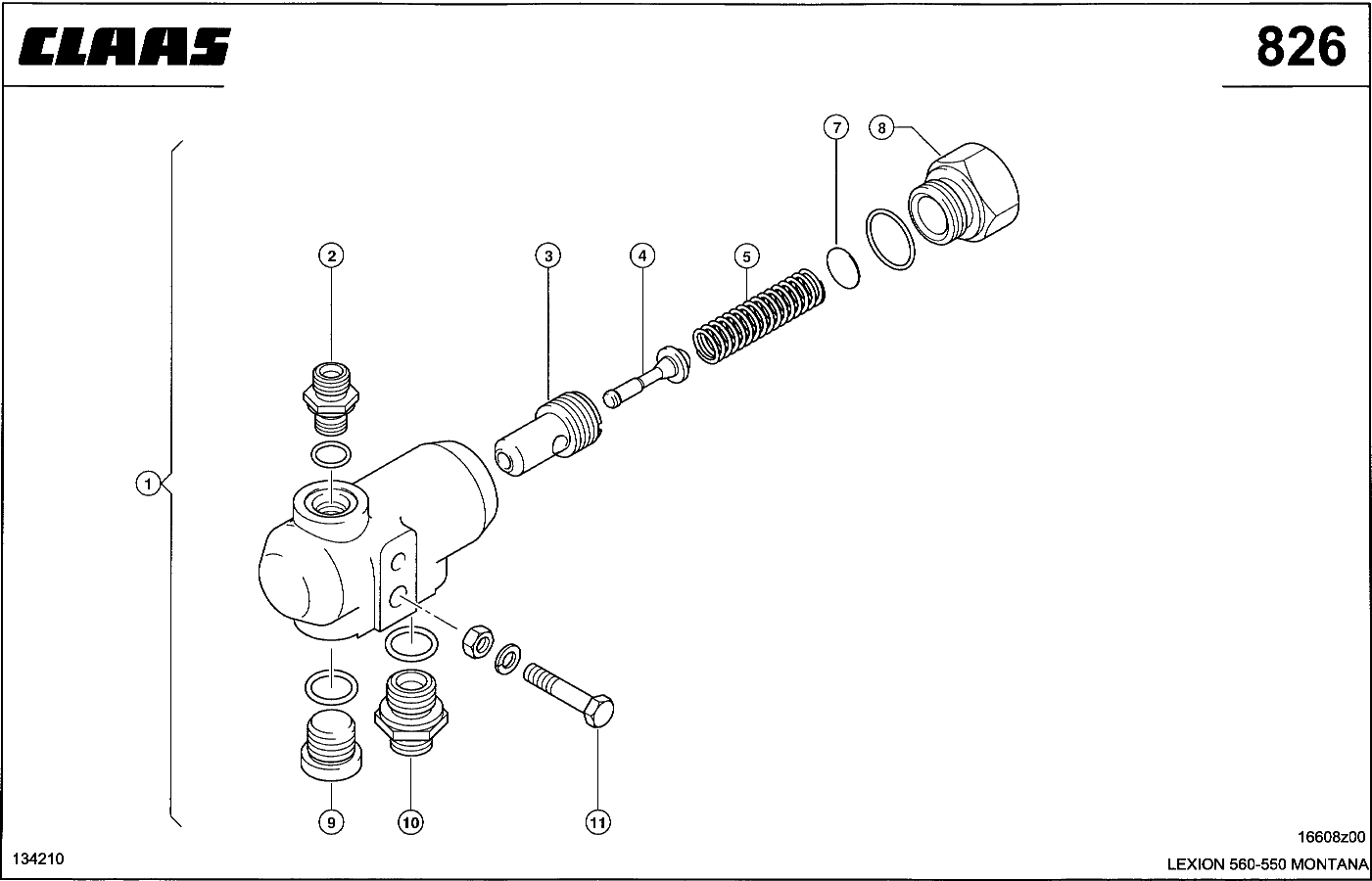 CLAAS

826

7
8
2
3
4
5
1
9
10
11

16608z00

134210

LEXION 560-550 MONTANA