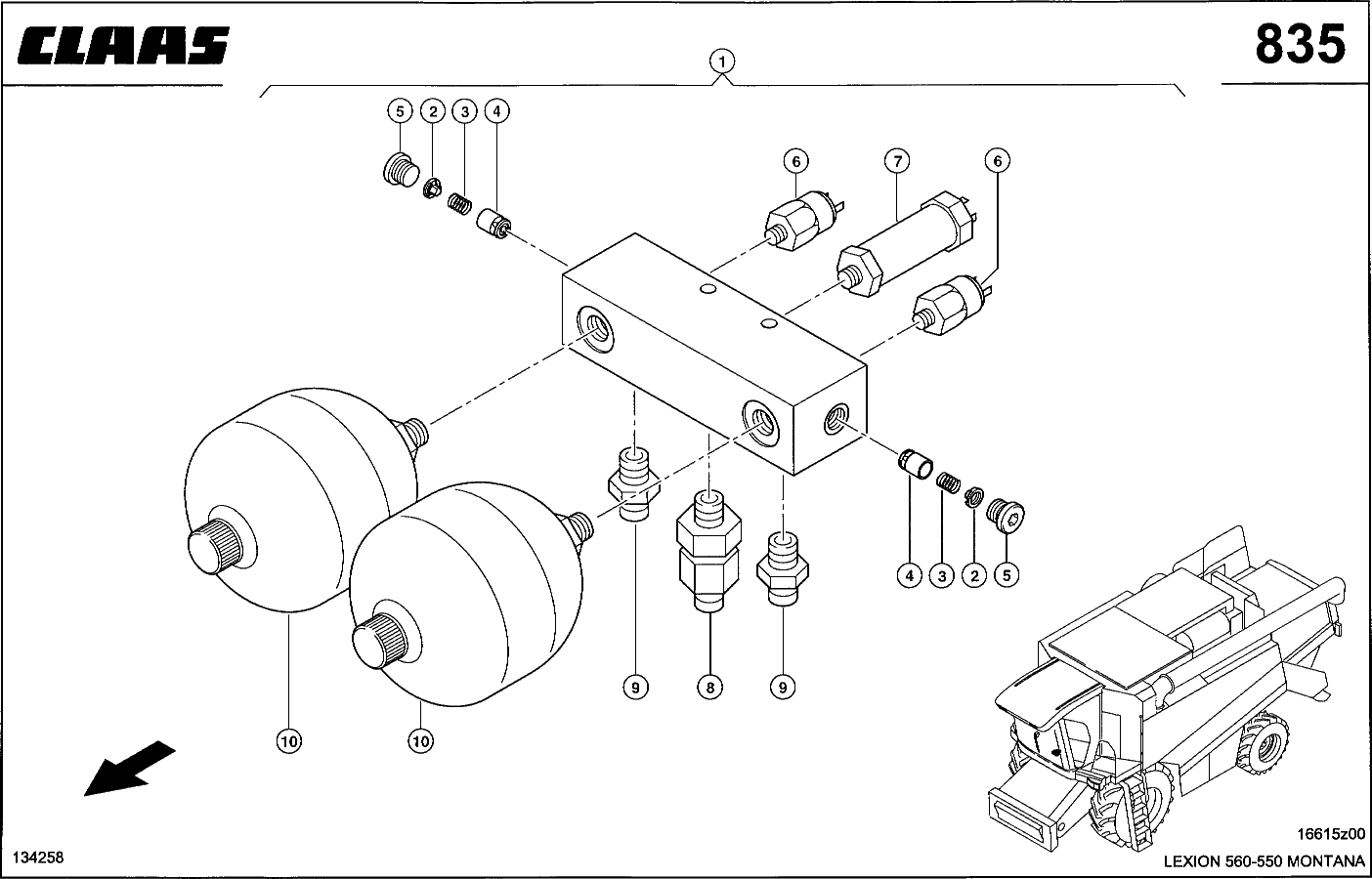 CLAAS

835

1

5 2 3 4

6 7 6

4 3 2 5

9 8 9

10 10

134258

16615z00

LEXION 560-550 MONTANA