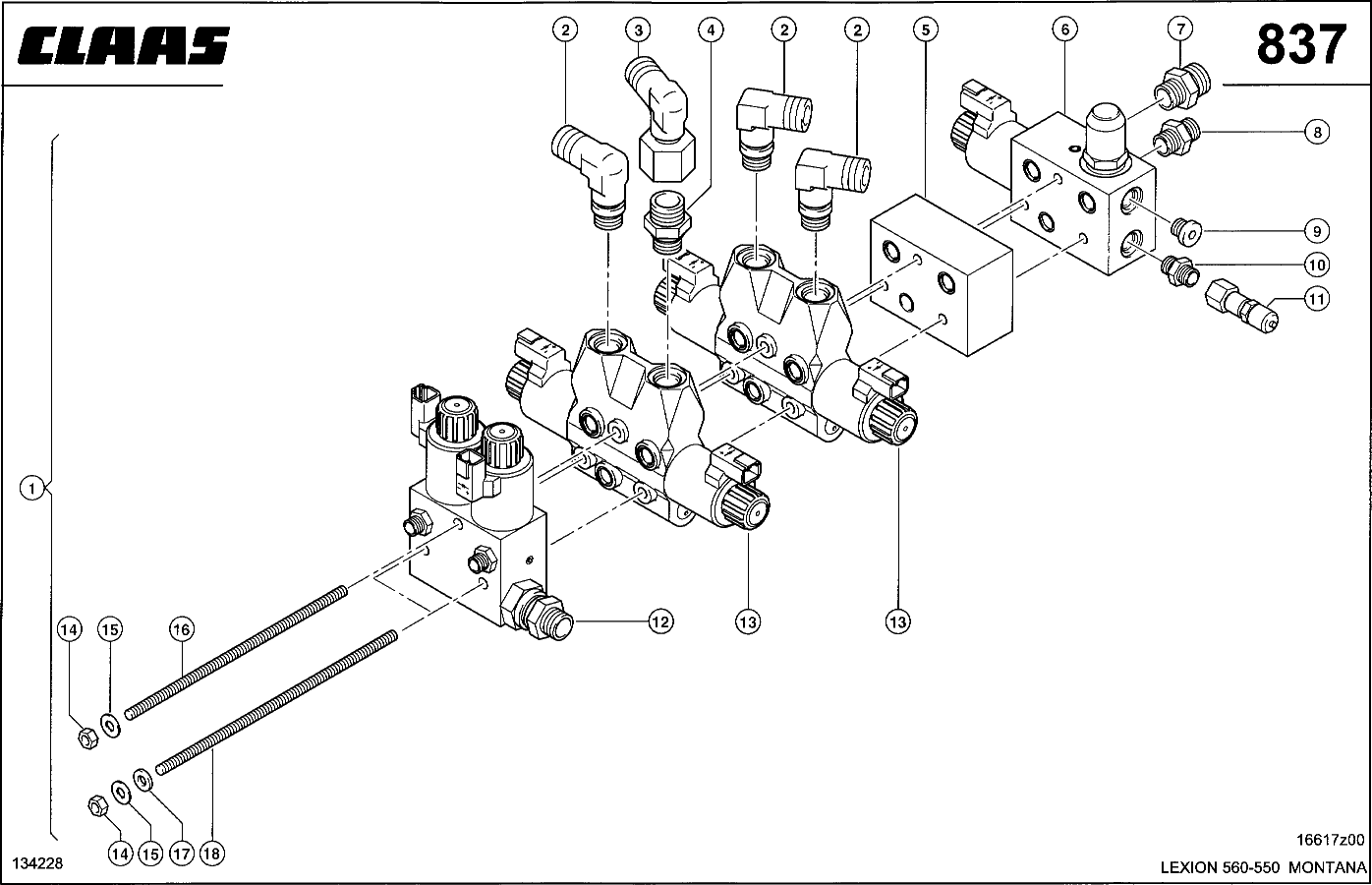 CLAAS

837

2 3 4 2 2 5 6 7

8

9

10

11

1

12

13

13

14 15 16

14 15 17 18

134228

16617z00

LEXION 560-550 MONTANA