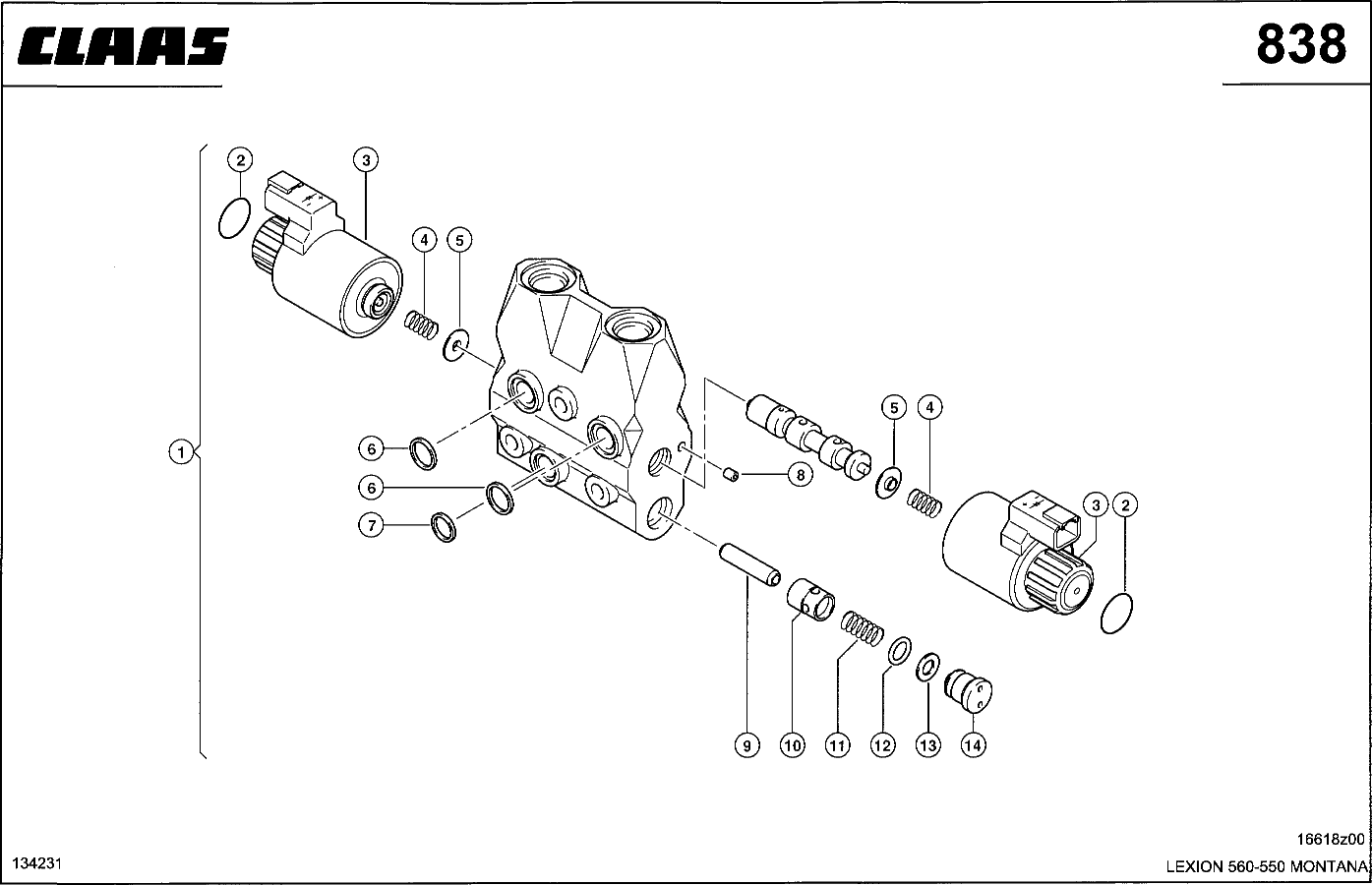 CLAAS

838

2
3
4
5
1
6
6
7
8
5
4
3
2
9
10
11
12
13
14

16618z00

134231

LEXION 560-550 MONTANA