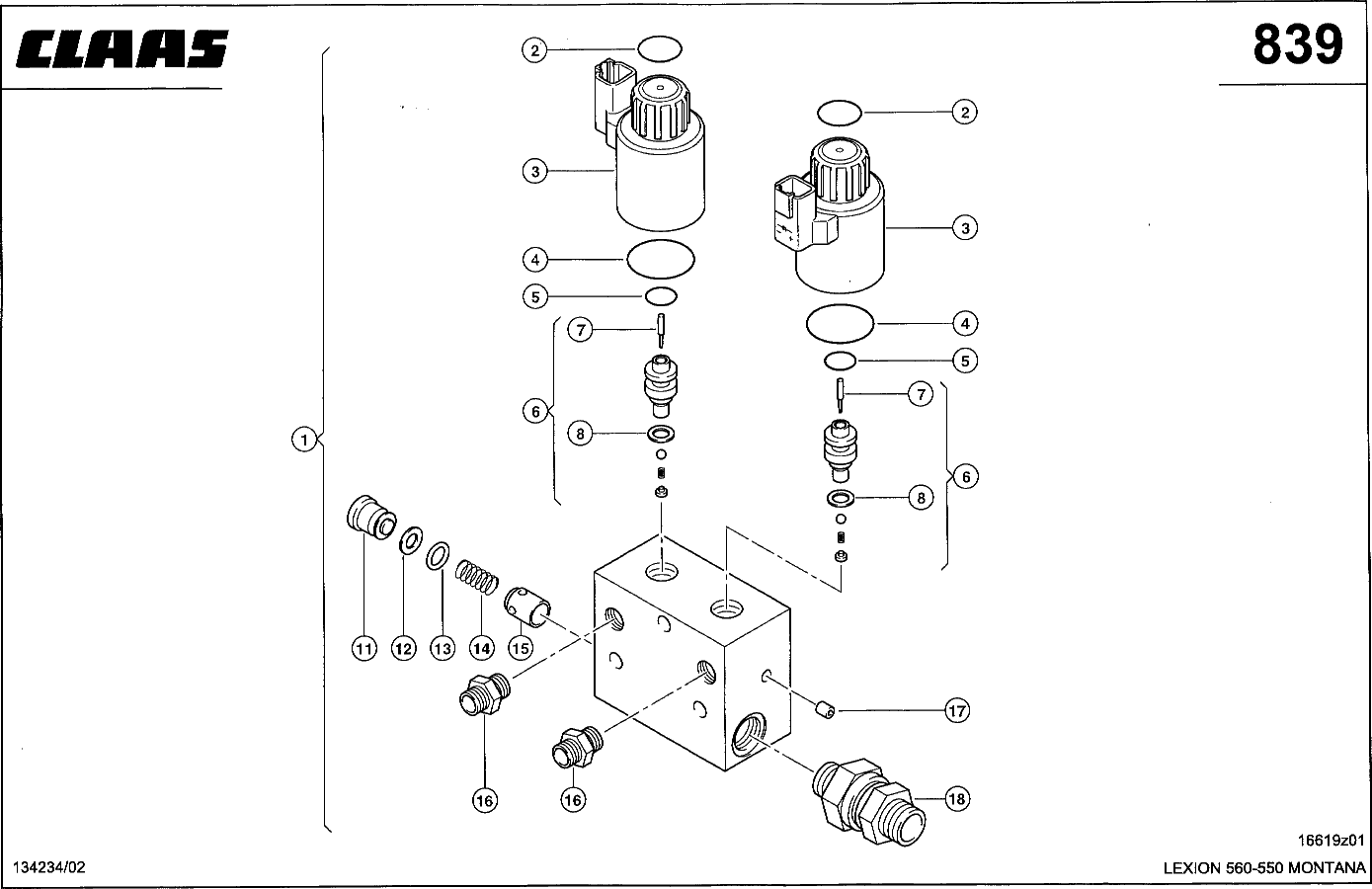 CLAAS

839

2
3
4
5
7
6
8
2
3
4
5
7
6
8
1
11
12
13
14
15
16
16
17
18

16619z01

134234/02

LEXION 560-550 MONTANA