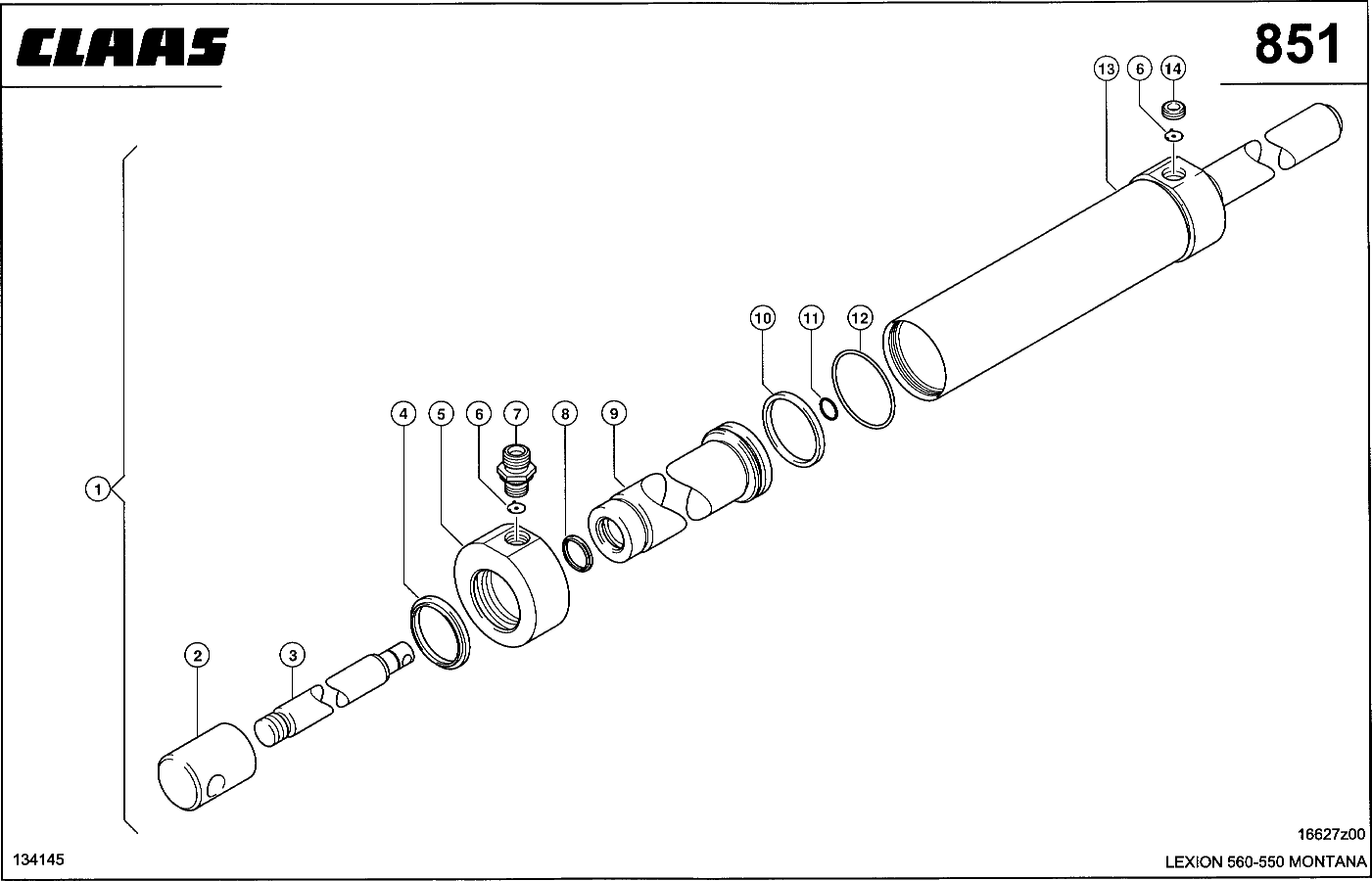 CLAAS

851

13 6 14

10 11 12

4 5 6 7 8 9

1

2 3

16627z00

134145

LEXION 560-550 MONTANA