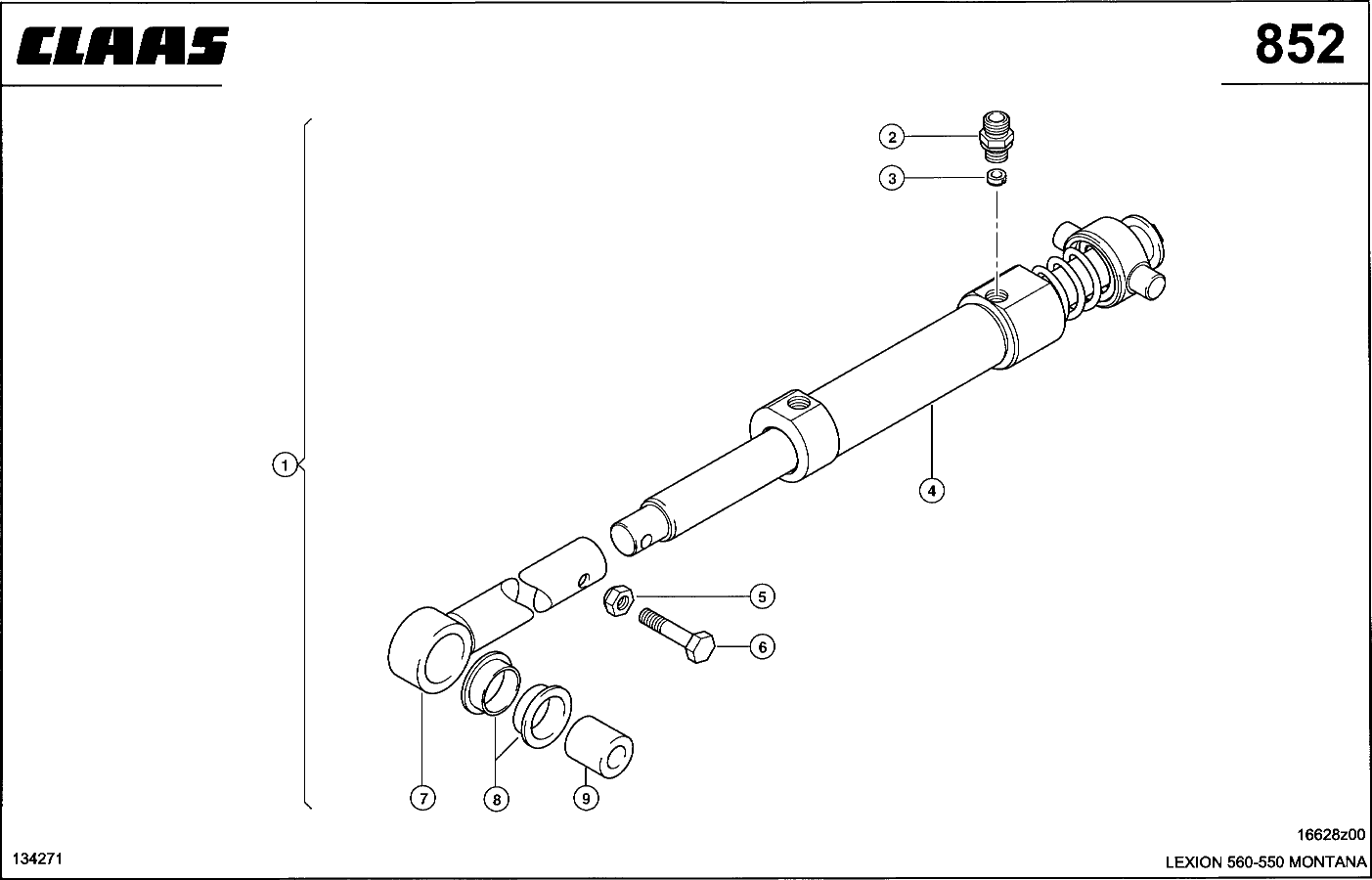 CLAAS

852

2

3

1

4

5

6

7

8

9

16628z00

134271

LEXION 560-550 MONTANA