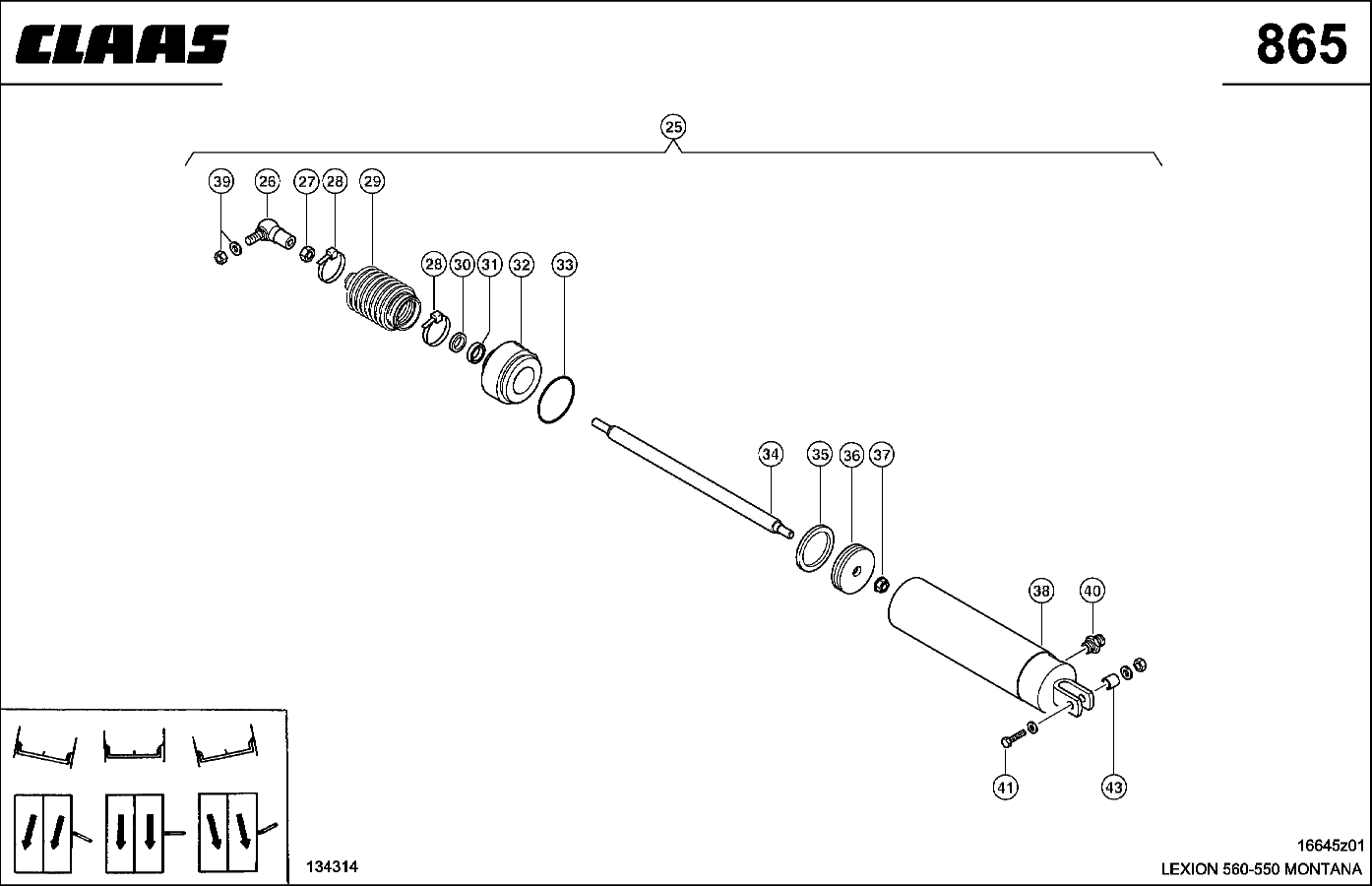 CLAAS

865

25

39 26 27 28 29

28 30 31 32 33

34 35 36 37

38 40

41 43

134314

16645z01
LEXION 560-550 MONTANA