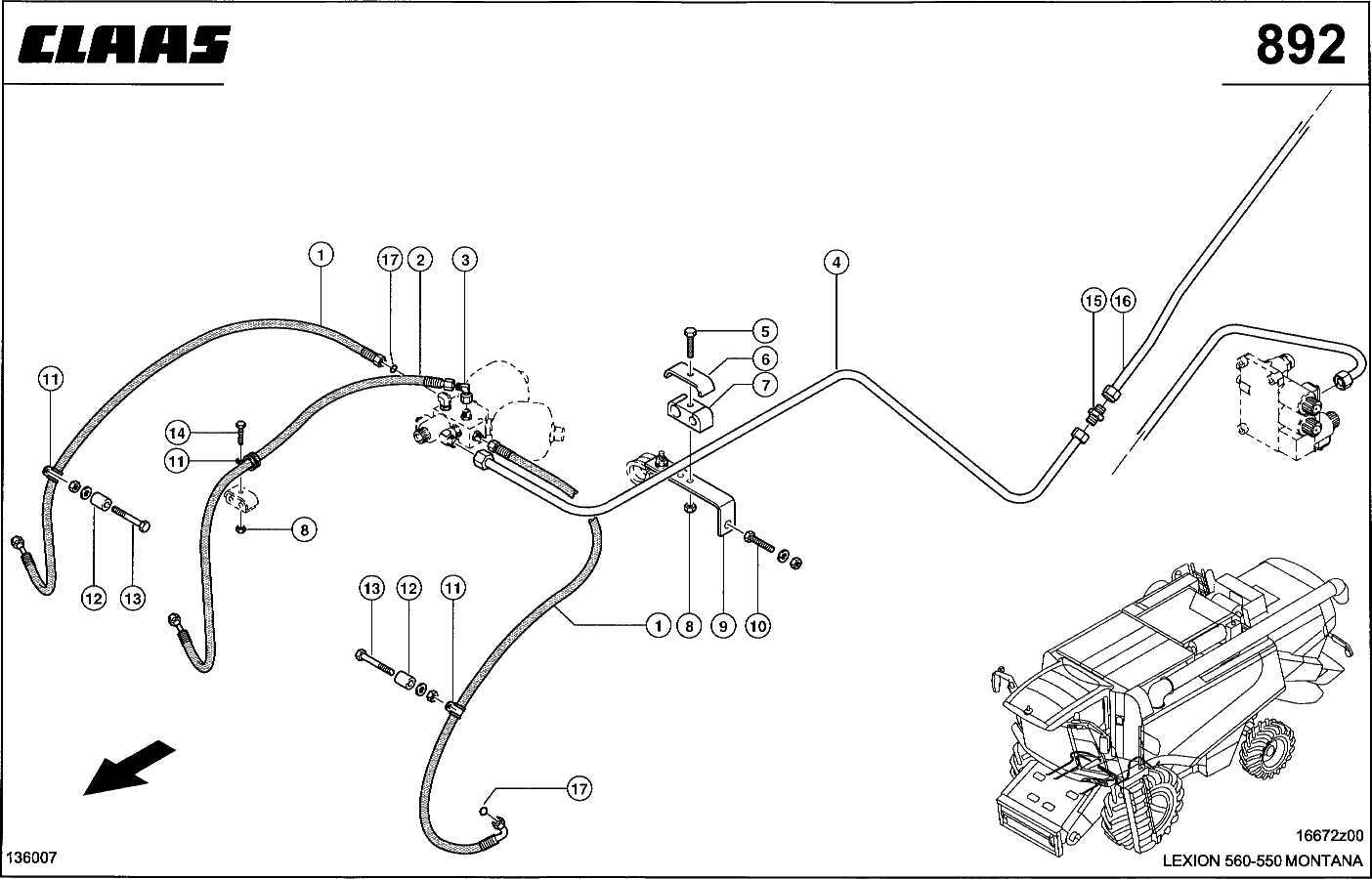 CLAAS

892

1
17
2
3
4
5
6
7
15
16
11
14
11
8
12
13
13
12
11
1
8
9
10
17

136007

16672z00
LEXION 560-550 MONTANA