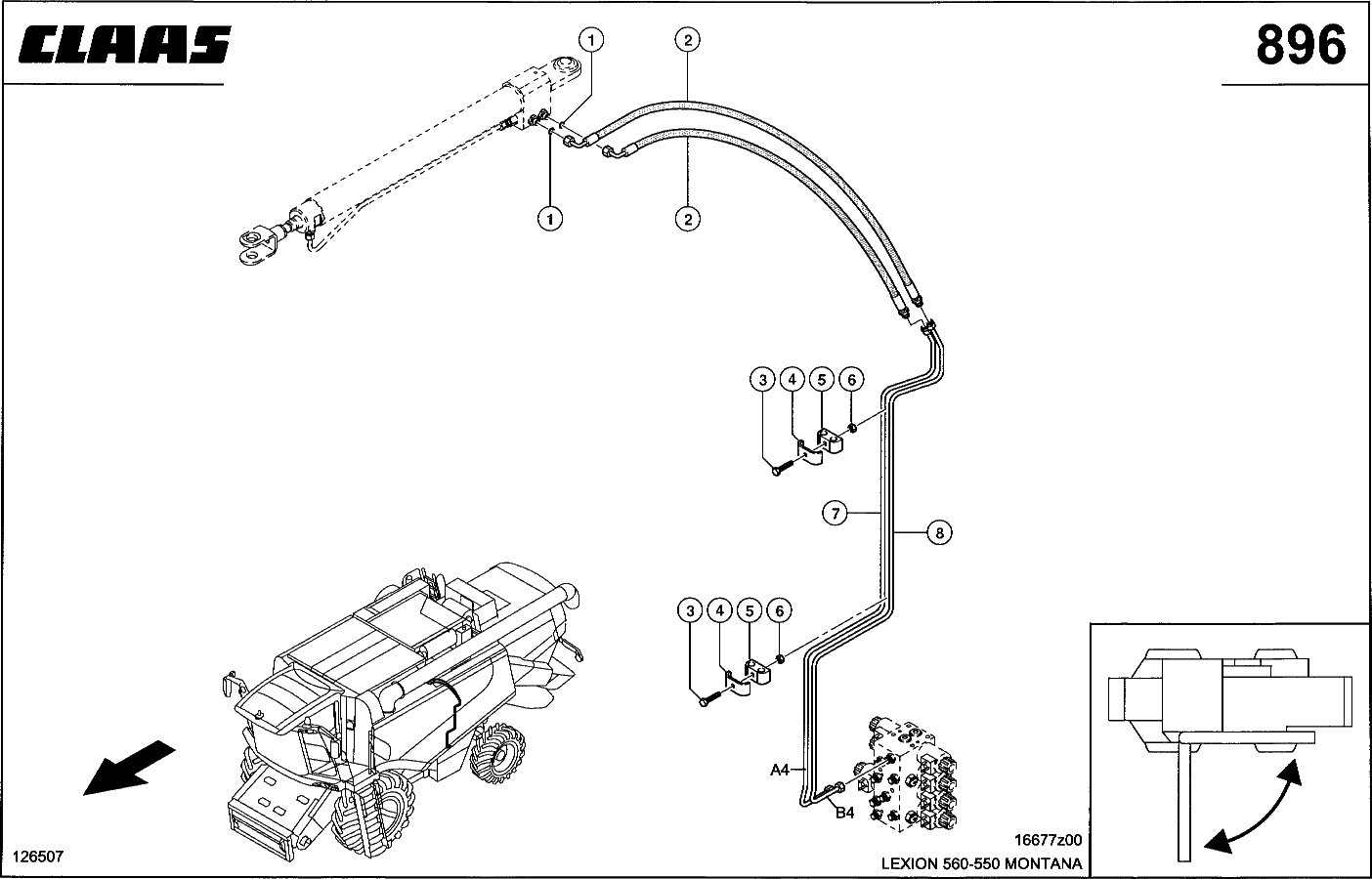 CLAAS

896

1
2
1
2
3
4
5
6
7
8
3
4
5
6
A4
B4

126507

16677z00
LEXION 560-550 MONTANA