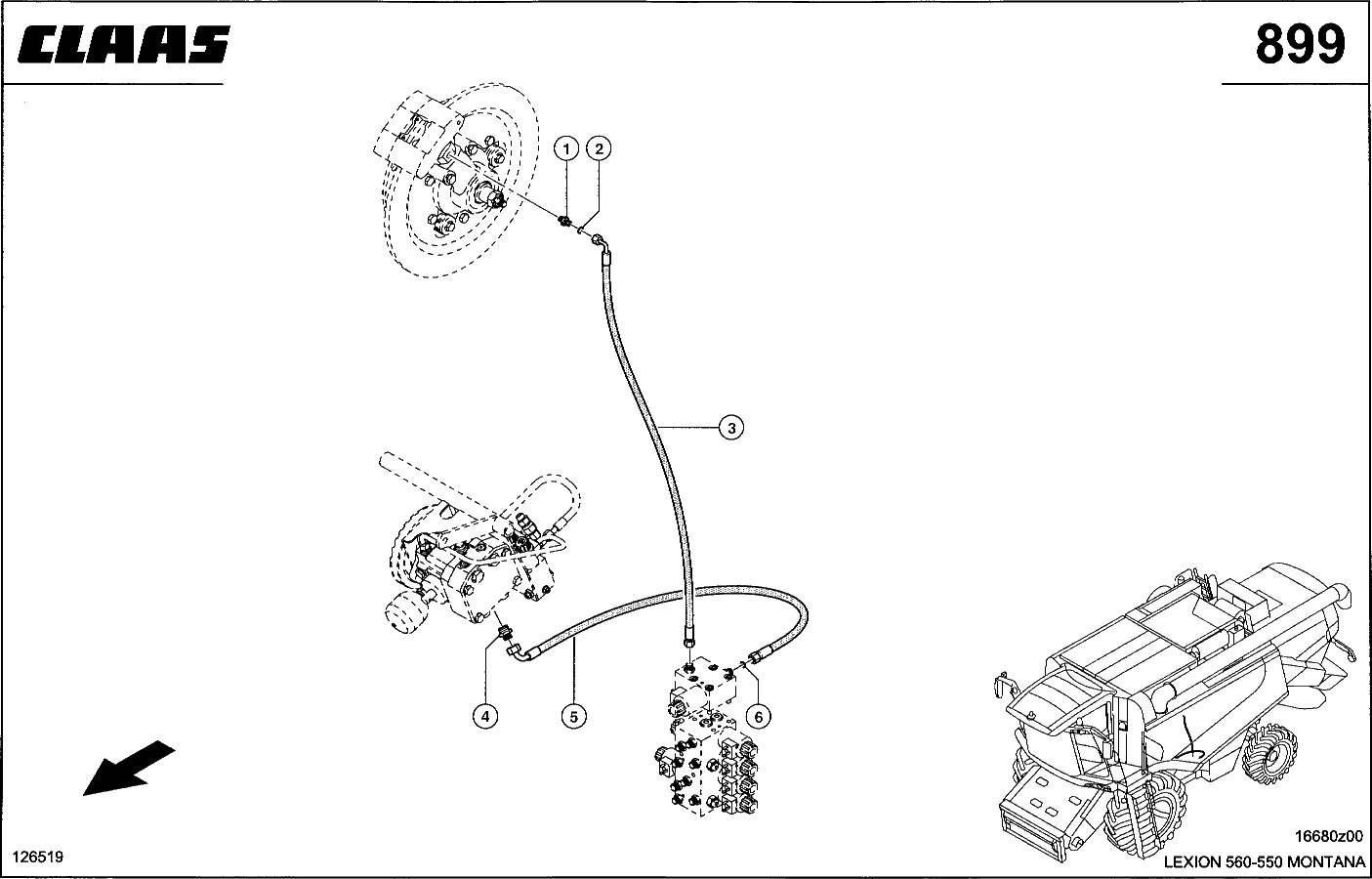 CLAAS

899

1
2
3
4
5
6

126519

16680z00
LEXION 560-550 MONTANA