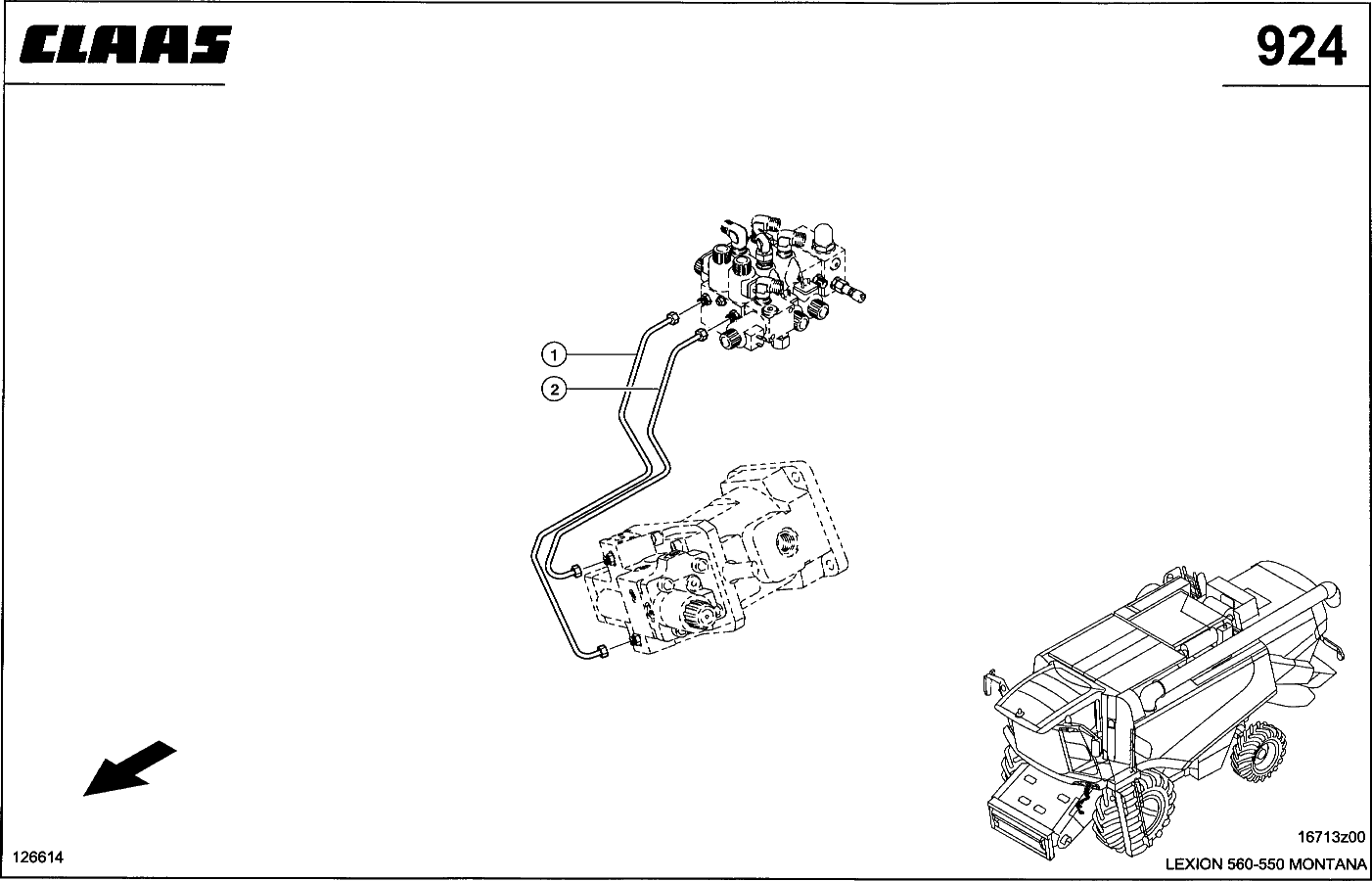 CLAAS

924

1

2

126614

16713z00

LEXION 560-550 MONTANA