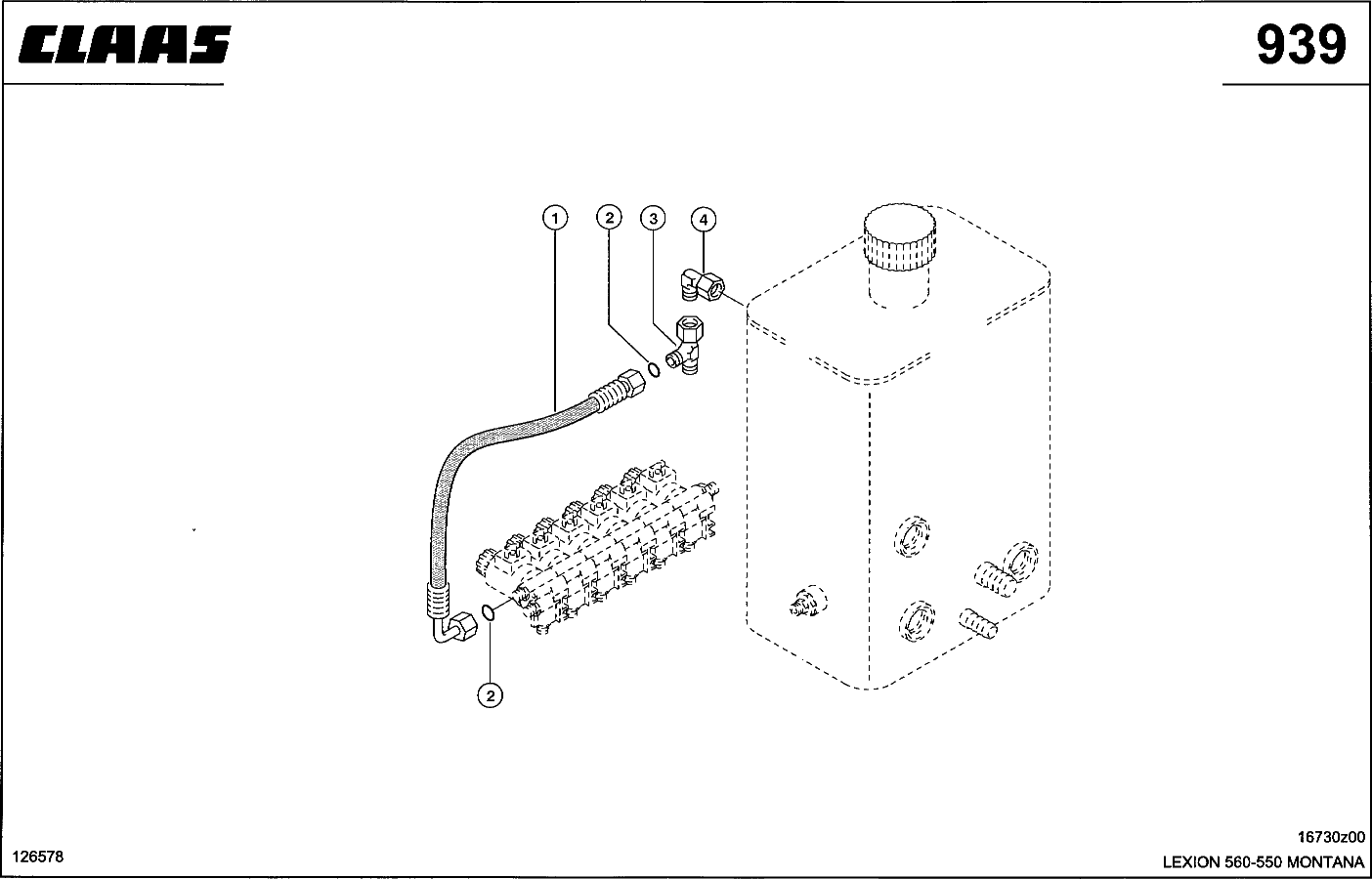 CLAAS

939

1
2
3
4
2

126578

16730z00
LEXION 560-550 MONTANA