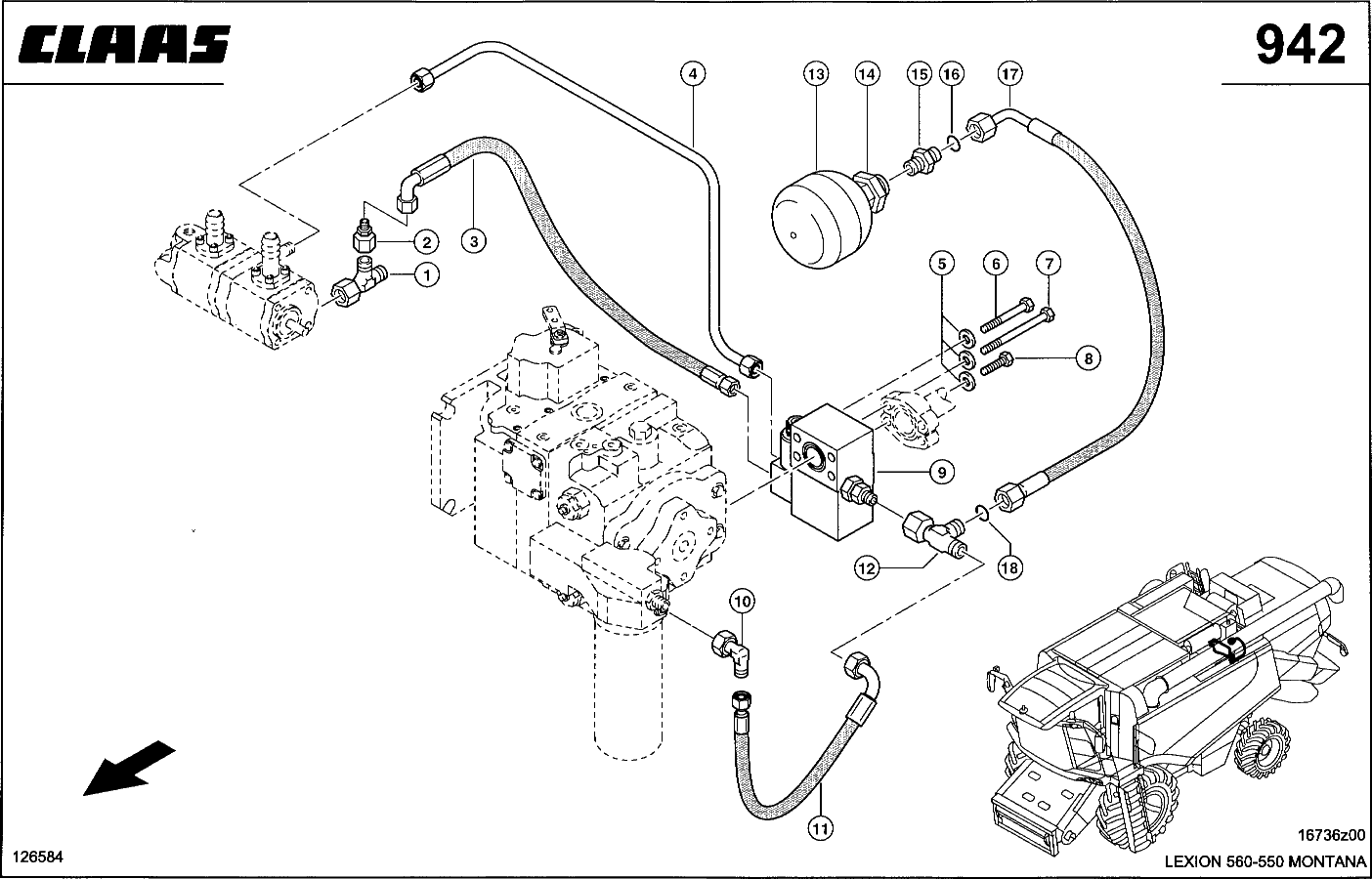 CLAAS

942

4
13
14
15
16
17
2
3
1
5
6
7
8
9
12
18
10
11

126584

16736z00
LEXION 560-550 MONTANA