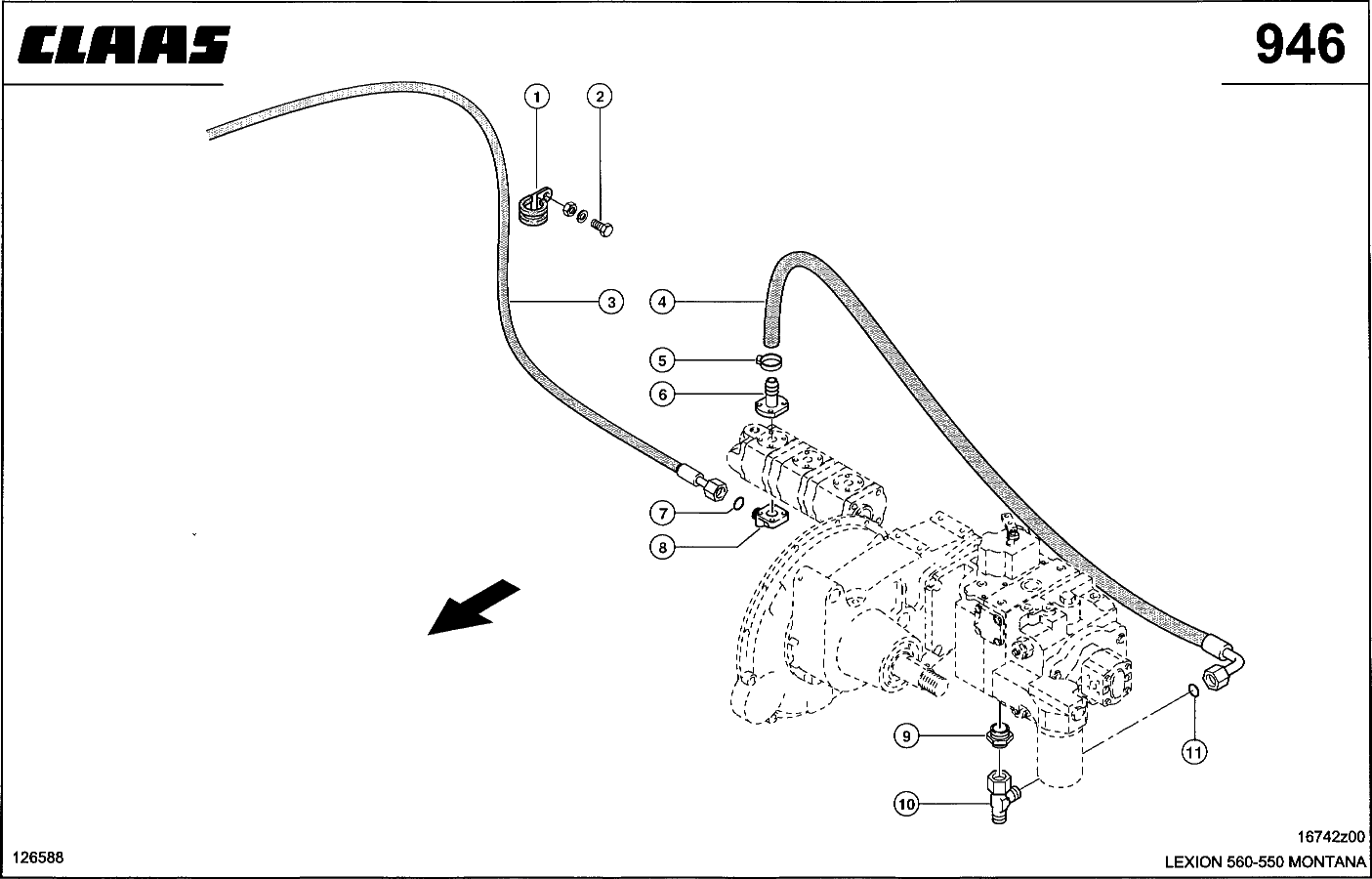 CLAAS

946

1
2
3
4
5
6
7
8
9
10
11

126588

16742z00
LEXION 560-550 MONTANA