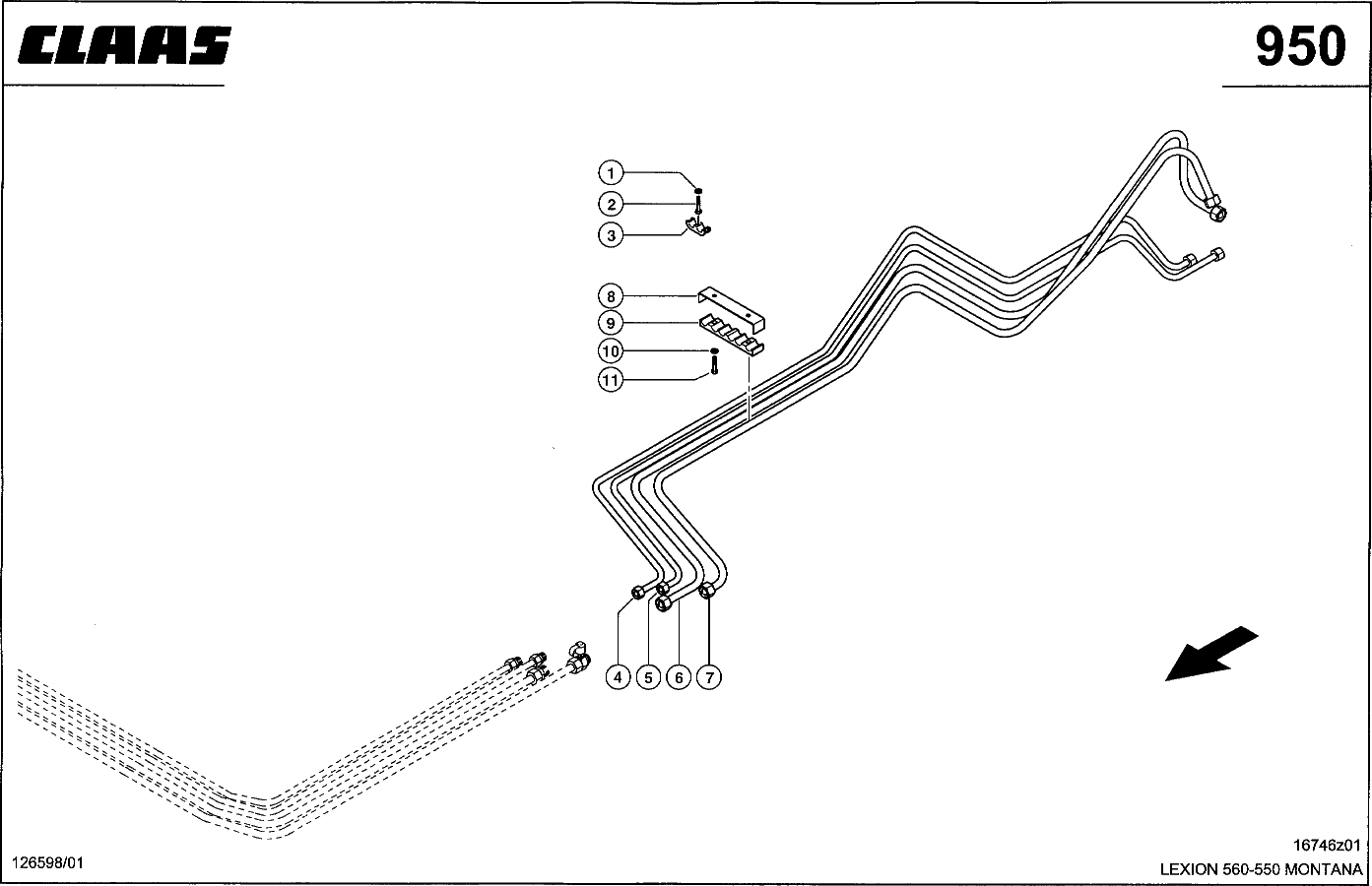 CLAAS

950

1
2
3
8
9
10
11

4 5 6 7

126598/01

16746z01
LEXION 560-550 MONTANA