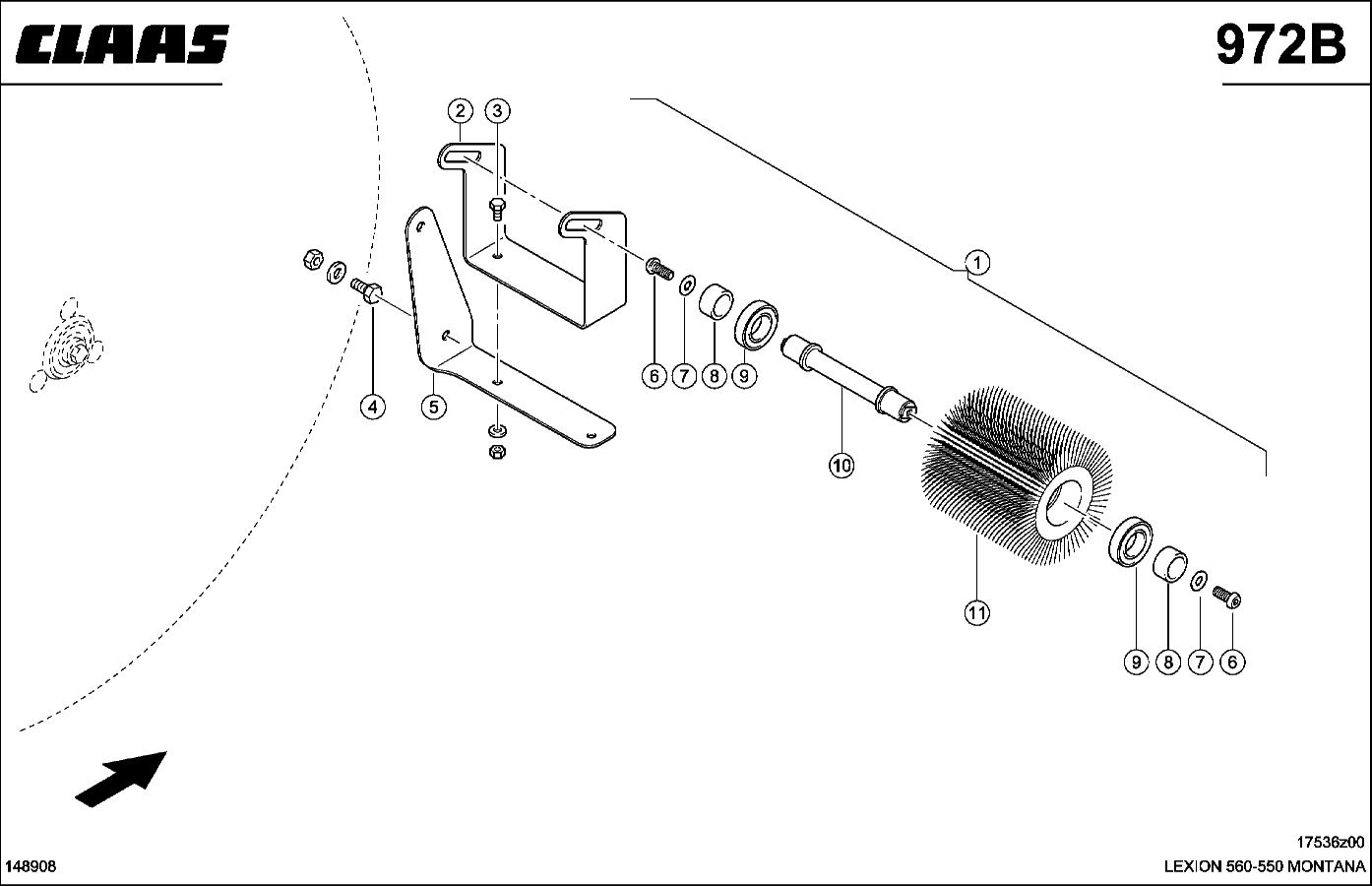 CLAAS

972B

2
3
1
4
5
6
7
8
9
10
11
9
8
7
6

17536z00
148908
LEXION 560-550 MONTANA