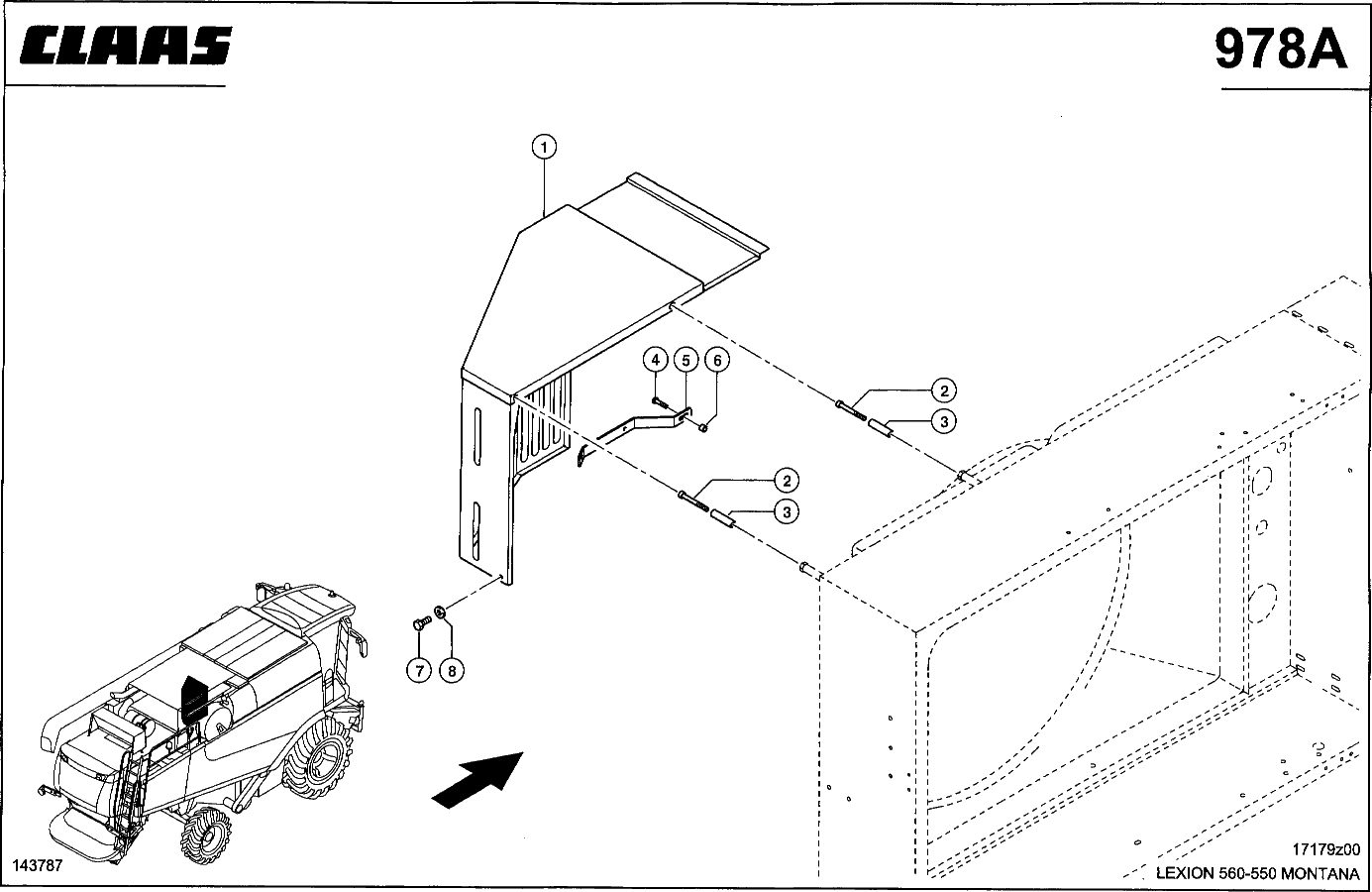 CLAAS

978A

1

4

5

6

2

3

2

3

7

8

143787

17179z00

LEXION 560-550 MONTANA