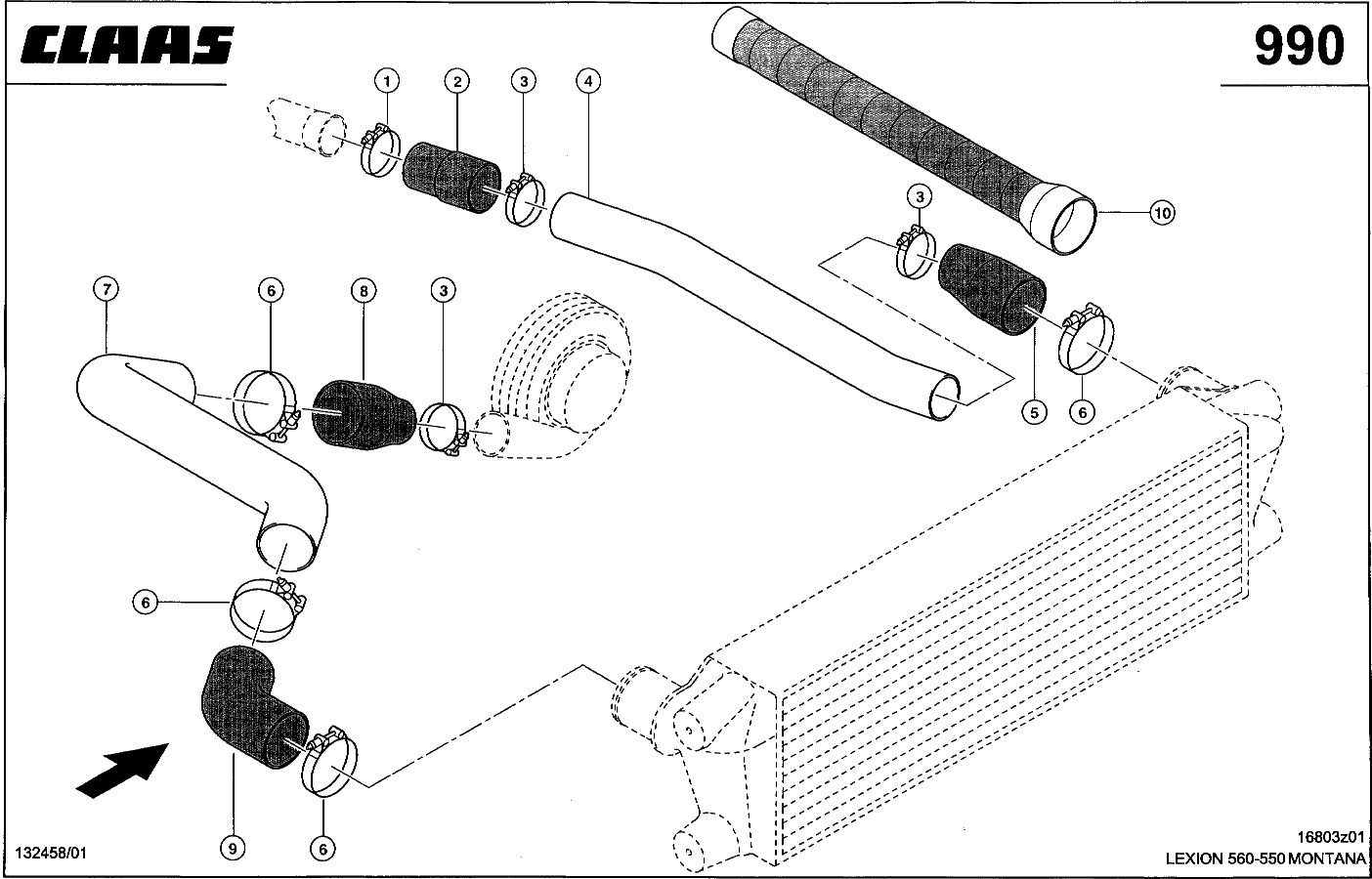 CLAAS

990

1
2
3
4
10
3
7
6
8
3
5
6
6
9
6

132458/01

16803z01
LEXION 560-550 MONTANA