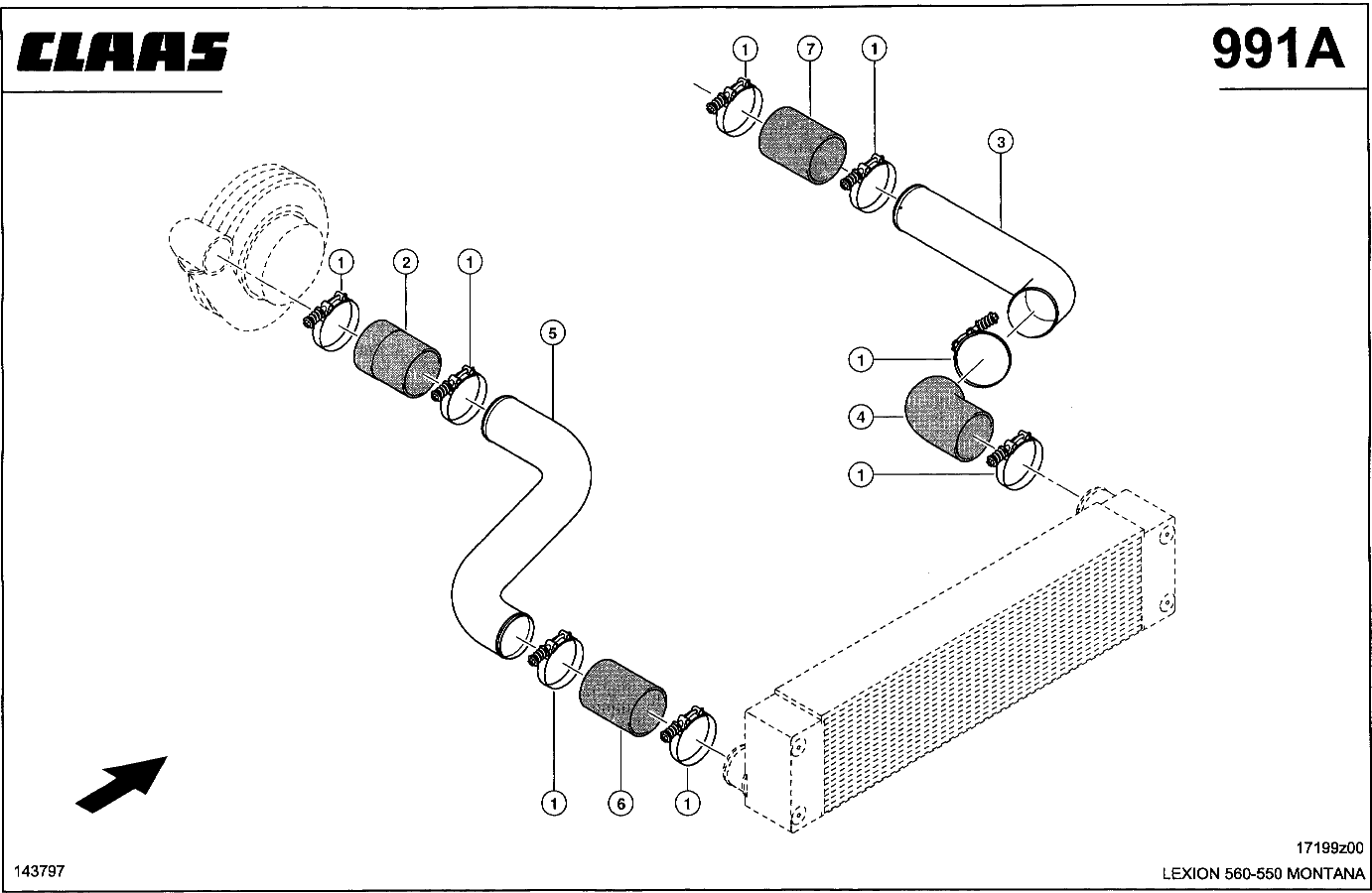 CLAAS

991A

1
7
1
3
1
2
1
5
1
4
1
1
6
1

17199z00

143797

LEXION 560-550 MONTANA